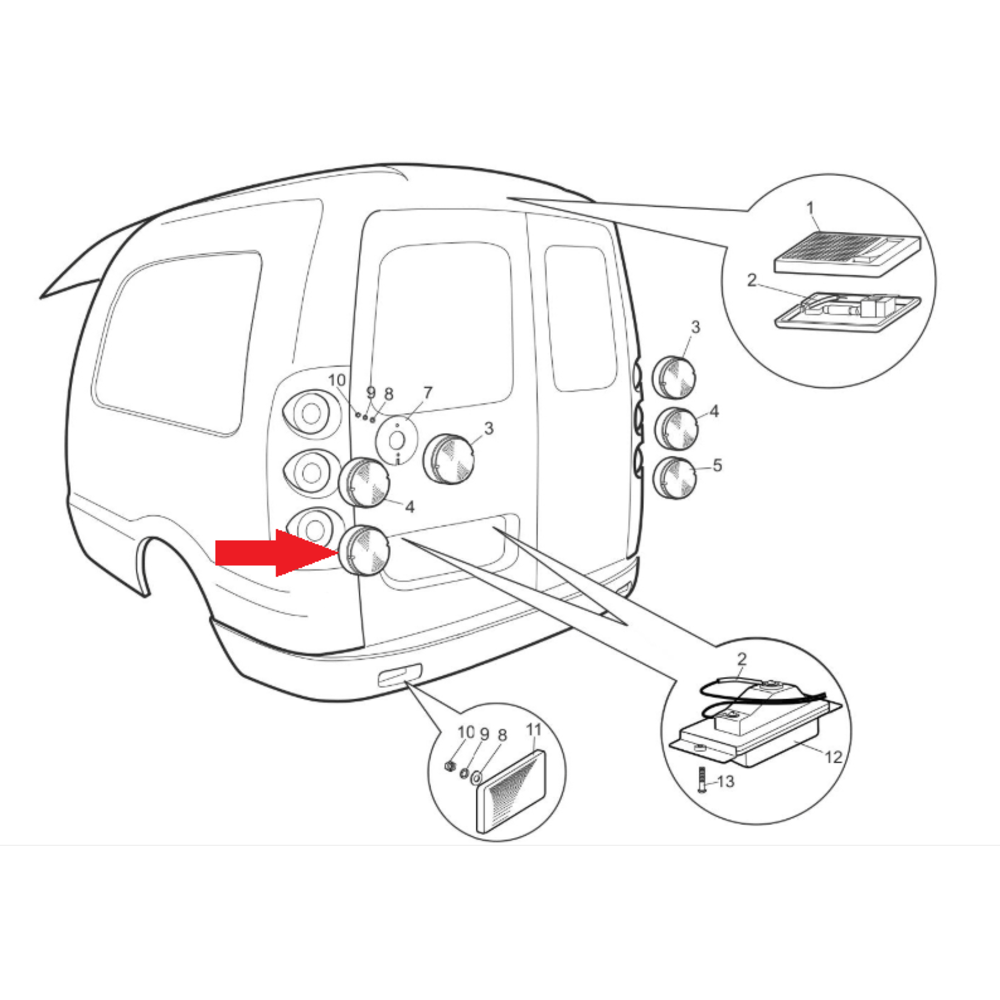 1
2
3
4
5
10
9
8
7
3
4
2
12
13
10
9
8
11