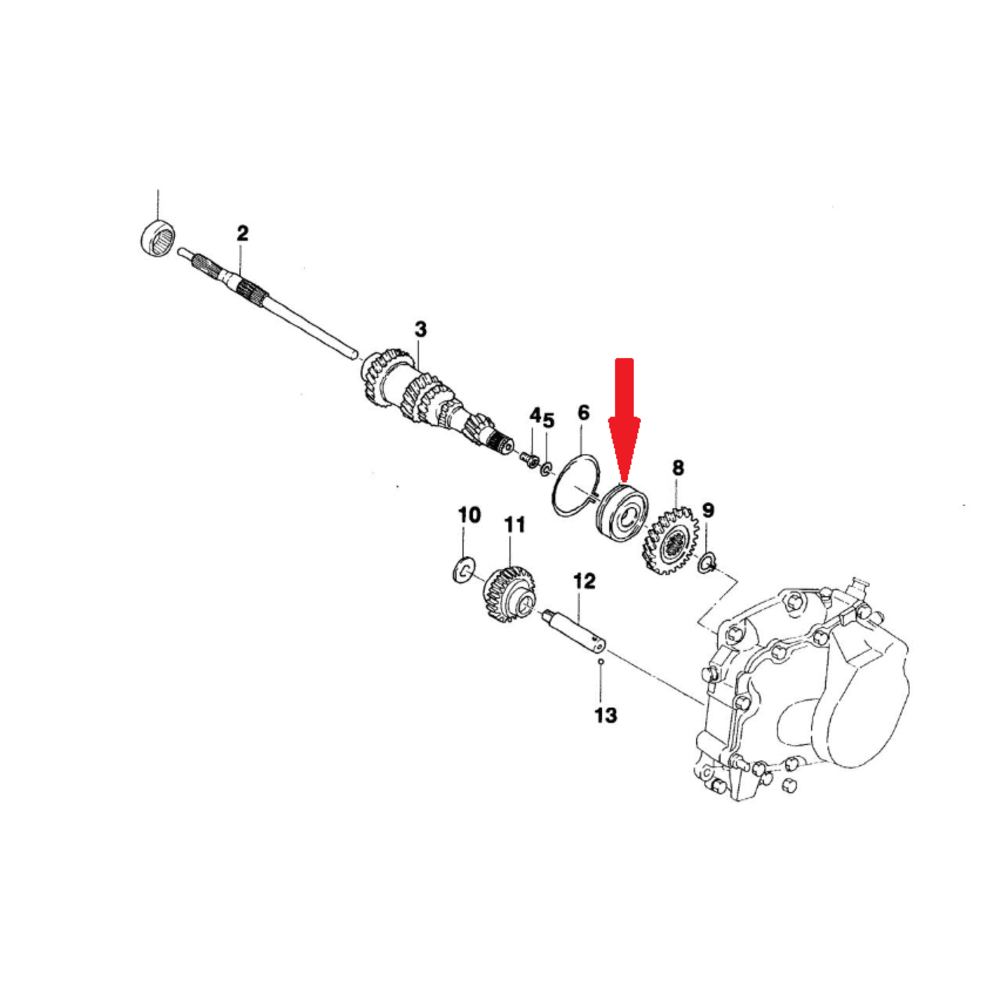 2
3
4
5
6
8
9
10
11
12
13