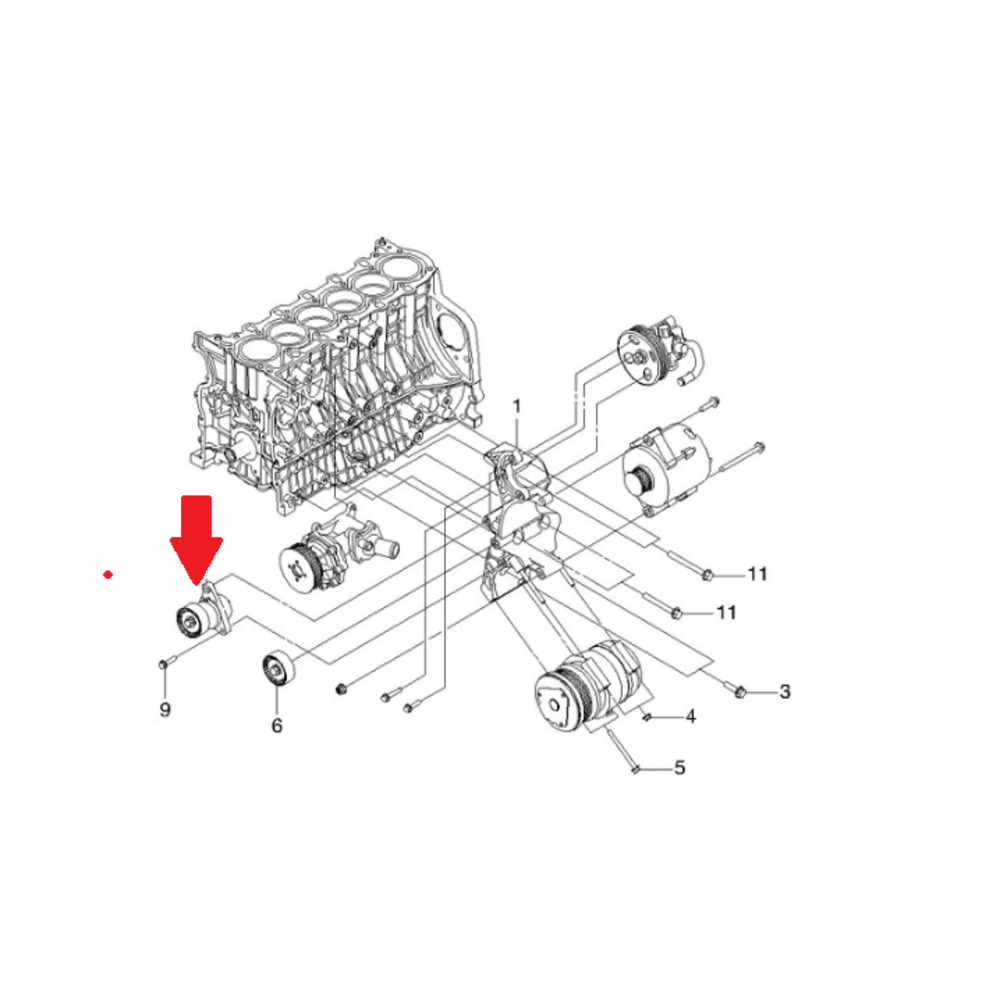 1
11
11
3
4
5
9
6