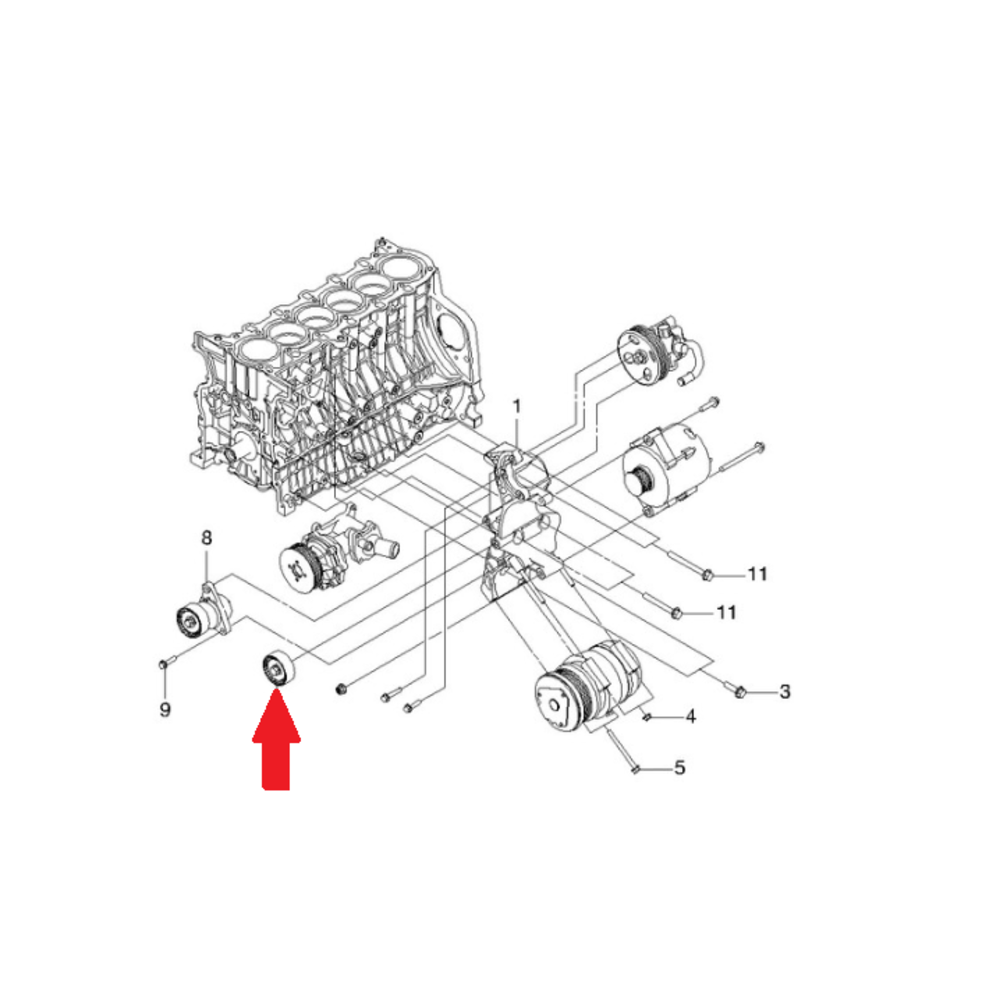 1
8
11
11
9
3
4
5