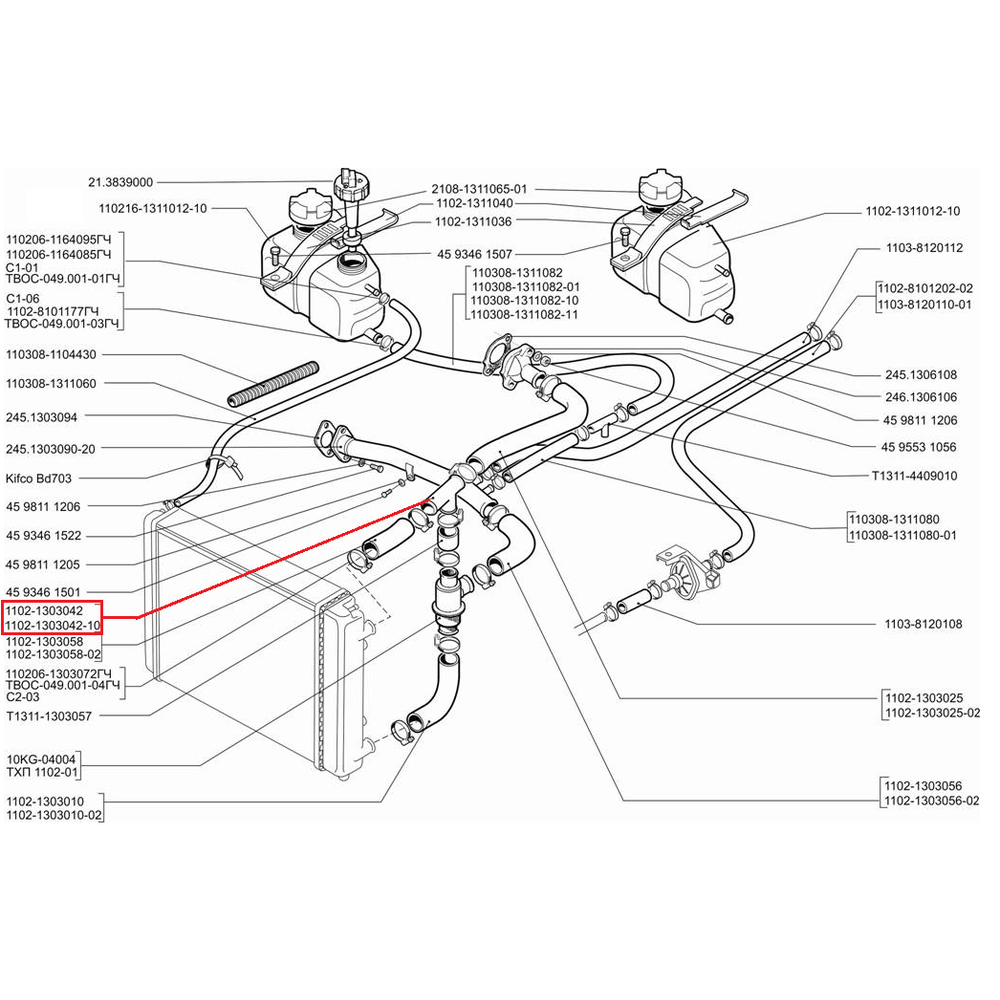 21.3839000
110216-1311012-10
110206-1164095ГЧ
110206-1164085ГЧ
С1-01
ТВОС-049.001-01ГЧ
С1-06
1102-8101177ГЧ
ТВОС-049.001-03ГЧ
110308-1104430
110308-1311060
245.1303094
245.1303090-20
Kifco Bd703
45 9811 1206
45 9346 1522
45 9811 1205
45 9346 1501
1102-1303042
1102-1303042-10
1102-1303058
1102-1303058-02
110206-1303072ГЧ
ТВОС-049.001-04ГЧ
С2-03
Т1311-1303057
10KG-04004
ТХП 1102-01
1102-1303010
1102-1303010-02
2108-1311065-01
1102-1311040
1102-1311036
45 9346 1507
110308-1311082
110308-1311082-01
110308-1311082-10
110308-1311082-11
1102-1311012-10
1103-8120112
1102-8101202-02
1103-8120110-01
245.1306108
246.1306106
45 9811 1206
45 9553 1056
Т1311-4409010
110308-1311080
110308-1311080-01
1103-8120108
1102-1303025
1102-1303025-02
1102-1303056
1102-1303056-02