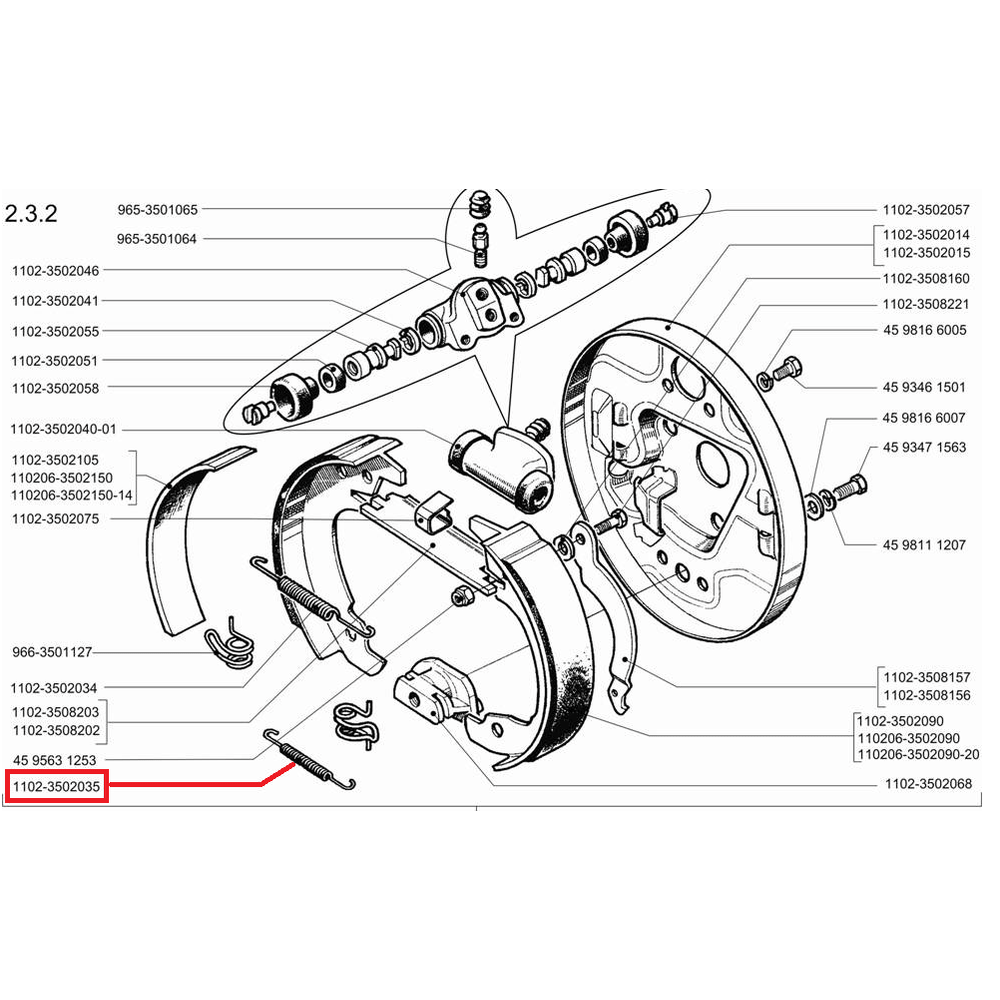 2.3.2

965-3501065
965-3501064
1102-3502046
1102-3502041
1102-3502055
1102-3502051
1102-3502058
1102-3502040-01
1102-3502105
110206-3502150
110206-3502150-14
1102-3502075
966-3501127
1102-3502034
1102-3508203
1102-3508202
45 9563 1253
1102-3502035

1102-3502057
1102-3502014
1102-3502015
1102-3508160
1102-3508221
45 9816 6005
45 9346 1501
45 9816 6007
45 9347 1563
45 9811 1207
1102-3508157
1102-3508156
1102-3502090
110206-3502090
110206-3502090-20
1102-3502068