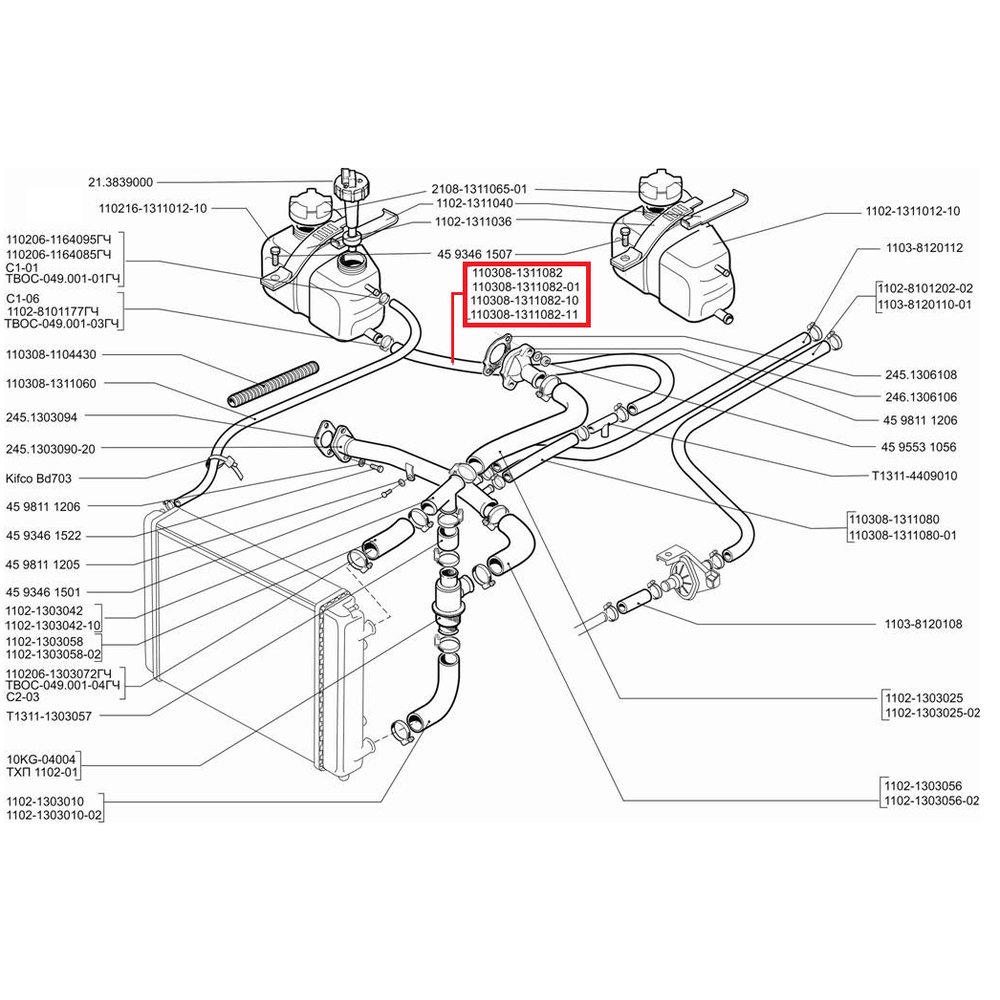 21.3839000
110216-1311012-10
110206-1164095ГЧ
110206-1164085ГЧ
С1-01
ТВОС-049.001-01ГЧ
С1-06
1102-8101177ГЧ
ТВОС-049.001-03ГЧ
110308-1104430
110308-1311060
245.1303094
245.1303090-20
Kifco Bd703
45 9811 1206
45 9346 1522
45 9811 1205
45 9346 1501
1102-1303042
1102-1303042-10
1102-1303058
1102-1303058-02
110206-1303072ГЧ
ТВОС-049.001-04ГЧ
С2-03
Т1311-1303057
10KG-04004
ТХП 1102-01
1102-1303010
1102-1303010-02
2108-1311065-01
1102-1311040
1102-1311036
45 9346 1507
110308-1311082
110308-1311082-01
110308-1311082-10
110308-1311082-11
1102-1311012-10
1103-8120112
1102-8101202-02
1103-8120110-01
245.1306108
246.1306106
45 9811 1206
45 9553 1056
Т1311-4409010
110308-1311080
110308-1311080-01
1103-8120108
1102-1303025
1102-1303025-02
1102-1303056
1102-1303056-02