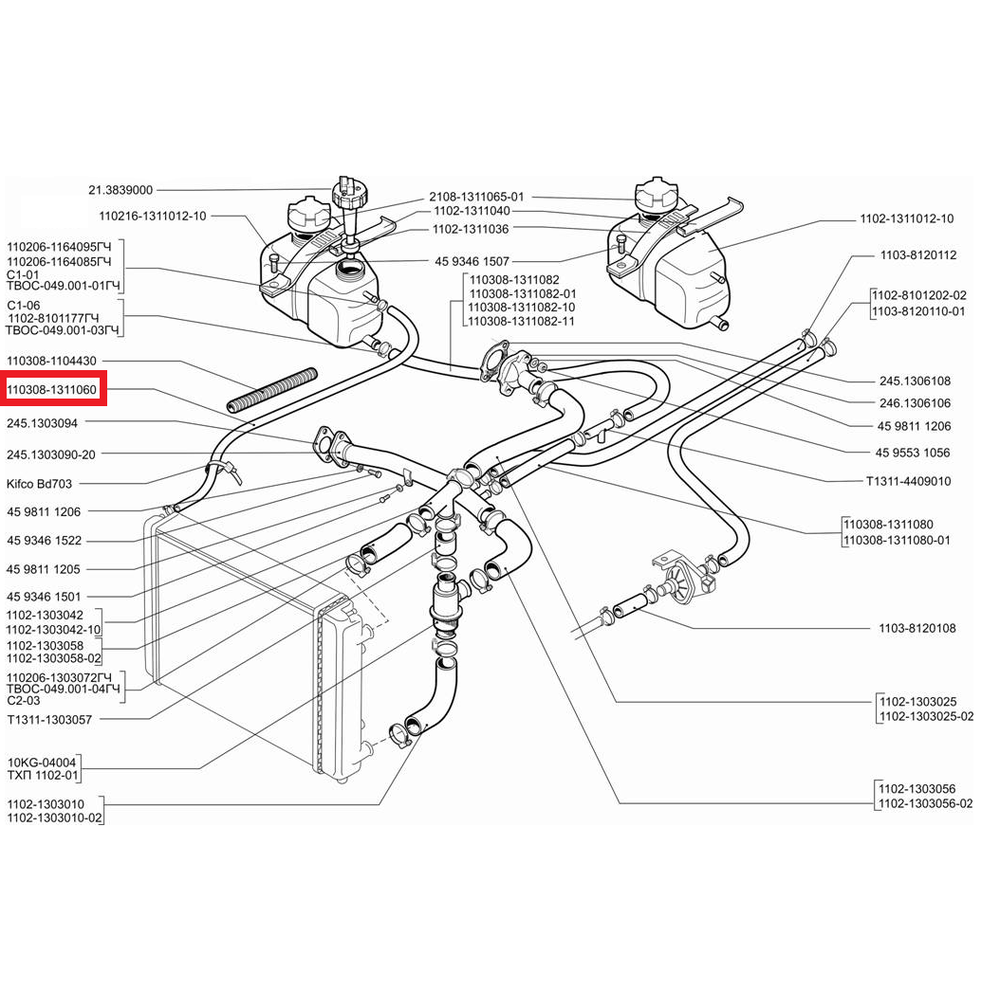 21.3839000
110216-1311012-10
110206-1164095ГЧ
110206-1164085ГЧ
С1-01
ТВОС-049.001-01ГЧ
С1-06
1102-8101177ГЧ
ТВОС-049.001-03ГЧ
110308-1104430
110308-1311060
245.1303094
245.1303090-20
Kifco Bd703
45 9811 1206
45 9346 1522
45 9811 1205
45 9346 1501
1102-1303042
1102-1303042-10
1102-1303058
1102-1303058-02
110206-1303072ГЧ
ТВОС-049.001-04ГЧ
С2-03
Т1311-1303057
10KG-04004
ТХП 1102-01
1102-1303010
1102-1303010-02
2108-1311065-01
1102-1311040
1102-1311036
45 9346 1507
110308-1311082
110308-1311082-01
110308-1311082-10
110308-1311082-11
1102-1311012-10
1103-8120112
1102-8101202-02
1103-8120110-01
245.1306108
246.1306106
45 9811 1206
45 9553 1056
Т1311-4409010
110308-1311080
110308-1311080-01
1103-8120108
1102-1303025
1102-1303025-02
1102-1303056
1102-1303056-02