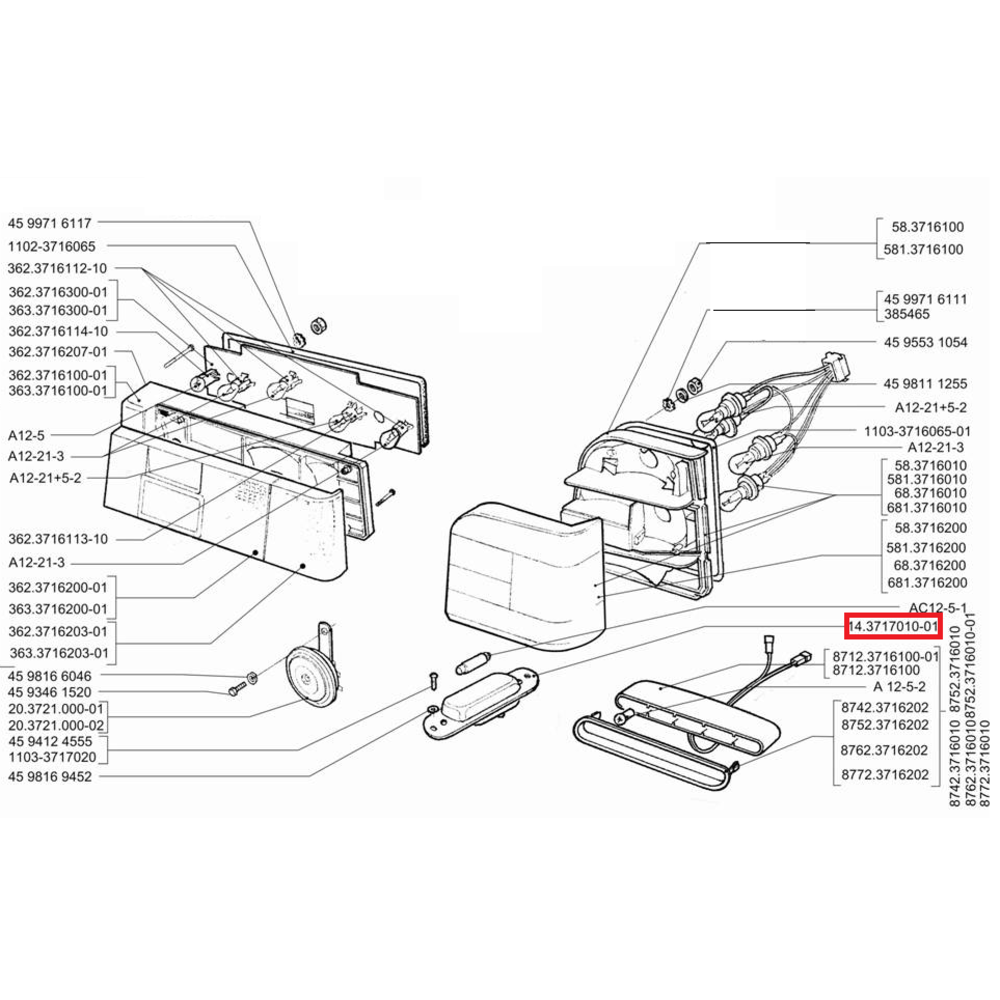 45 9971 6117
1102-3716065
362.3716112-10
362.3716300-01
363.3716300-01
362.3716114-10
362.3716207-01
362.3716100-01
363.3716100-01
A12-5
A12-21-3
A12-21+5-2
362.3716113-10
A12-21-3
362.3716200-01
363.3716200-01
362.3716203-01
363.3716203-01
45 9816 6046
45 9346 1520
20.3721.000-01
20.3721.000-02
45 9412 4555
1103-3717020
45 9816 9452

58.3716100
581.3716100
45 9971 6111
385465
45 9553 1054
45 9811 1255
A12-21+5-2
1103-3716065-01
A12-21-3
58.3716010
581.3716010
68.3716010
681.3716010
58.3716200
581.3716200
68.3716200
681.3716200
AC12-5-1
14.3717010-01
8712.3716100-01
8712.3716100
A 12-5-2
8742.3716202
8752.3716202
8762.3716202
8772.3716202
8742.3716010
8752.3716010
8762.3716010
8752.3716010-01
8772.3716010