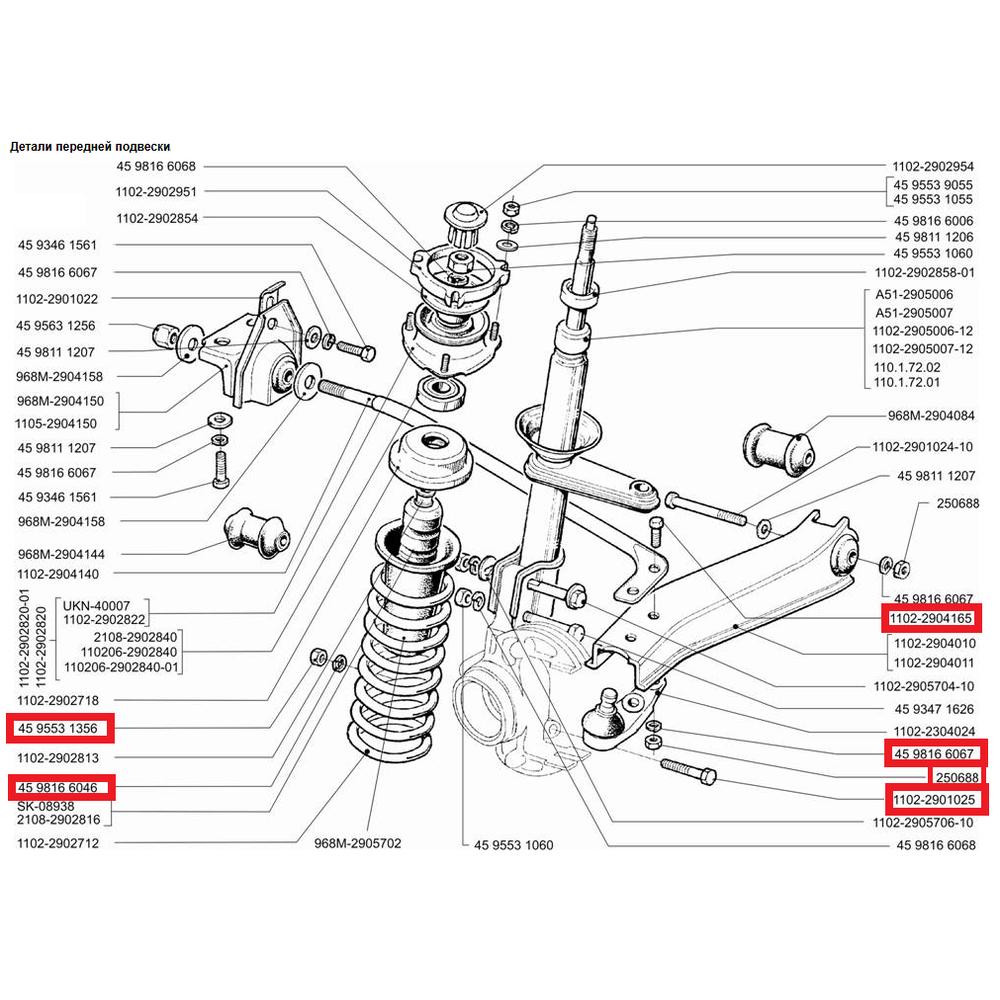 Детали передней подвески

45 9816 6068
1102-2902951
1102-2902854
45 9346 1561
45 9816 6067
1102-2901022
45 9563 1256
45 9811 1207
968M-2904158
968M-2904150
1105-2904150
45 9811 1207
45 9816 6067
45 9346 1561
968M-2904158
968M-2904144
1102-2904140
1102-2902820-01
1102-2902820
UKN-40007
1102-2902822
2108-2902840
110206-2902840
110206-2902840-01
1102-2902718
45 9553 1356
1102-2902813
45 9816 6046
SK-08938
2108-2902816
1102-2902712
968M-2905702
45 9553 1060

1102-2902954
45 9553 9055
45 9553 1055
45 9816 6006
45 9811 1206
45 9553 1060
1102-2902858-01
A51-2905006
A51-2905007
1102-2905006-12
1102-2905007-12
110.1.72.02
110.1.72.01
968M-2904084
1102-2901024-10
45 9811 1207
250688
45 9816 6067
1102-2904165
1102-2904010
1102-2904011
1102-2905704-10
45 9347 1626
1102-2304024
45 9816 6067
250688
1102-2901025
1102-2905706-10
45 9816 6068