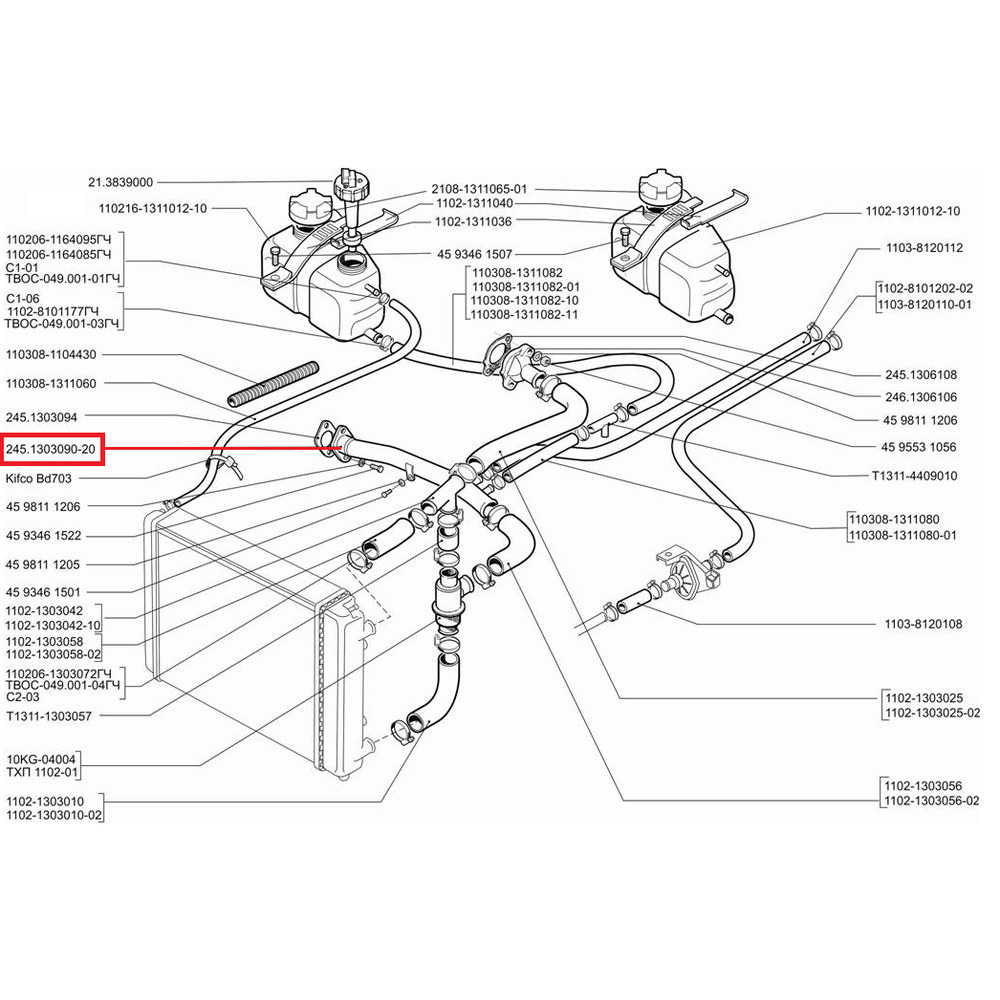 21.3839000
110216-1311012-10
110206-1164095ГЧ
110206-1164085ГЧ
С1-01
ТВОС-049.001-01ГЧ
С1-06
1102-8101177ГЧ
ТВОС-049.001-03ГЧ
110308-1104430
110308-1311060
245.1303094
245.1303090-20
Kifco Bd703
45 9811 1206
45 9346 1522
45 9811 1205
45 9346 1501
1102-1303042
1102-1303042-10
1102-1303058
1102-1303058-02
110206-1303072ГЧ
ТВОС-049.001-04ГЧ
С2-03
Т1311-1303057
10KG-04004
ТХП 1102-01
1102-1303010
1102-1303010-02
2108-1311065-01
1102-1311040
1102-1311036
45 9346 1507
110308-1311082
110308-1311082-01
110308-1311082-10
110308-1311082-11
1102-1311012-10
1103-8120112
1102-8101202-02
1103-8120110-01
245.1306108
246.1306106
45 9811 1206
45 9553 1056
Т1311-4409010
110308-1311080
110308-1311080-01
1103-8120108
1102-1303025
1102-1303025-02
1102-1303056
1102-1303056-02