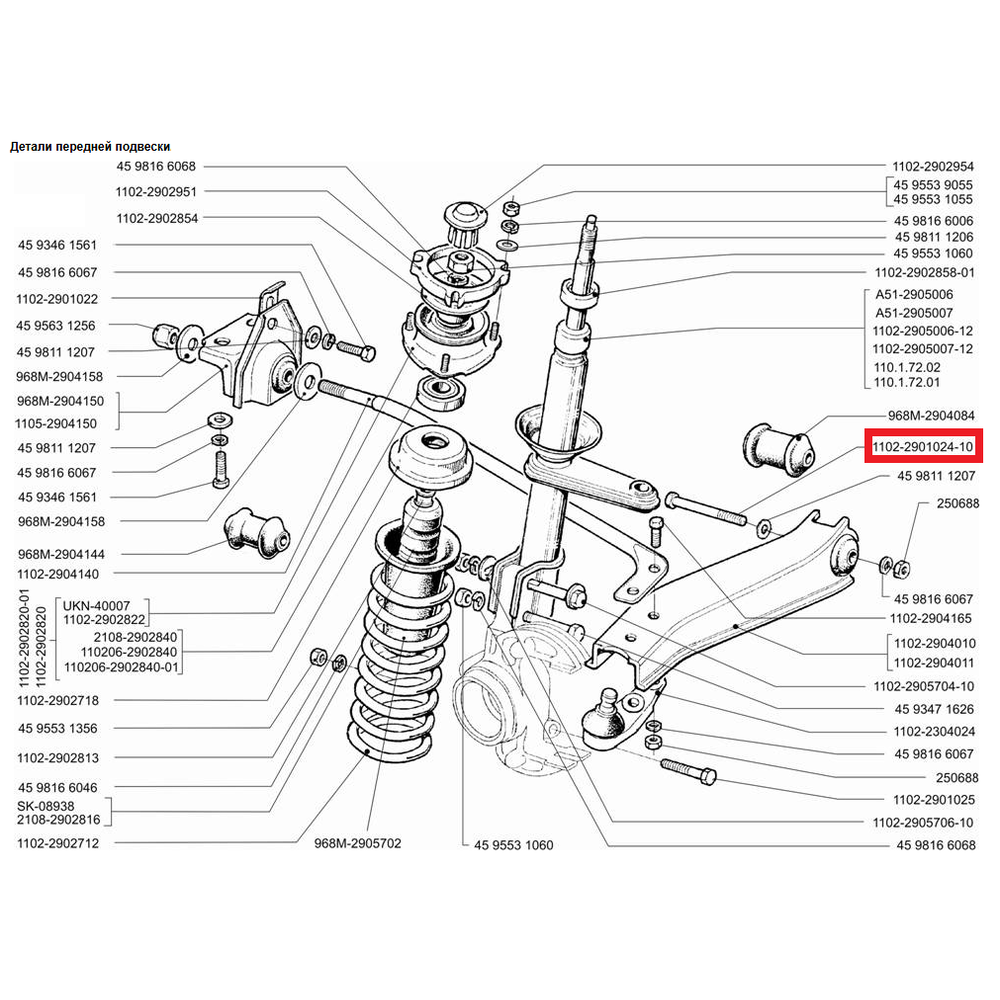 Детали передней подвески

45 9816 6068
1102-2902951
1102-2902854
45 9346 1561
45 9816 6067
1102-2901022
45 9563 1256
45 9811 1207
968M-2904158
968M-2904150
1105-2904150
45 9811 1207
45 9816 6067
45 9346 1561
968M-2904158
968M-2904144
1102-2904140
1102-2902820-01
1102-2902820
UKN-40007
1102-2902822
2108-2902840
110206-2902840
110206-2902840-01
1102-2902718
45 9553 1356
1102-2902813
45 9816 6046
SK-08938
2108-2902816
1102-2902712
968M-2905702
45 9553 1060

1102-2902954
45 9553 9055
45 9553 1055
45 9816 6006
45 9811 1206
45 9553 1060
1102-2902858-01
A51-2905006
A51-2905007
1102-2905006-12
1102-2905007-12
110.1.72.02
110.1.72.01
968M-2904084
1102-2901024-10
45 9811 1207
250688
45 9816 6067
1102-2904165
1102-2904010
1102-2904011
1102-2905704-10
45 9347 1626
1102-2304024
45 9816 6067
250688
1102-2901025
1102-2905706-10
45 9816 6068