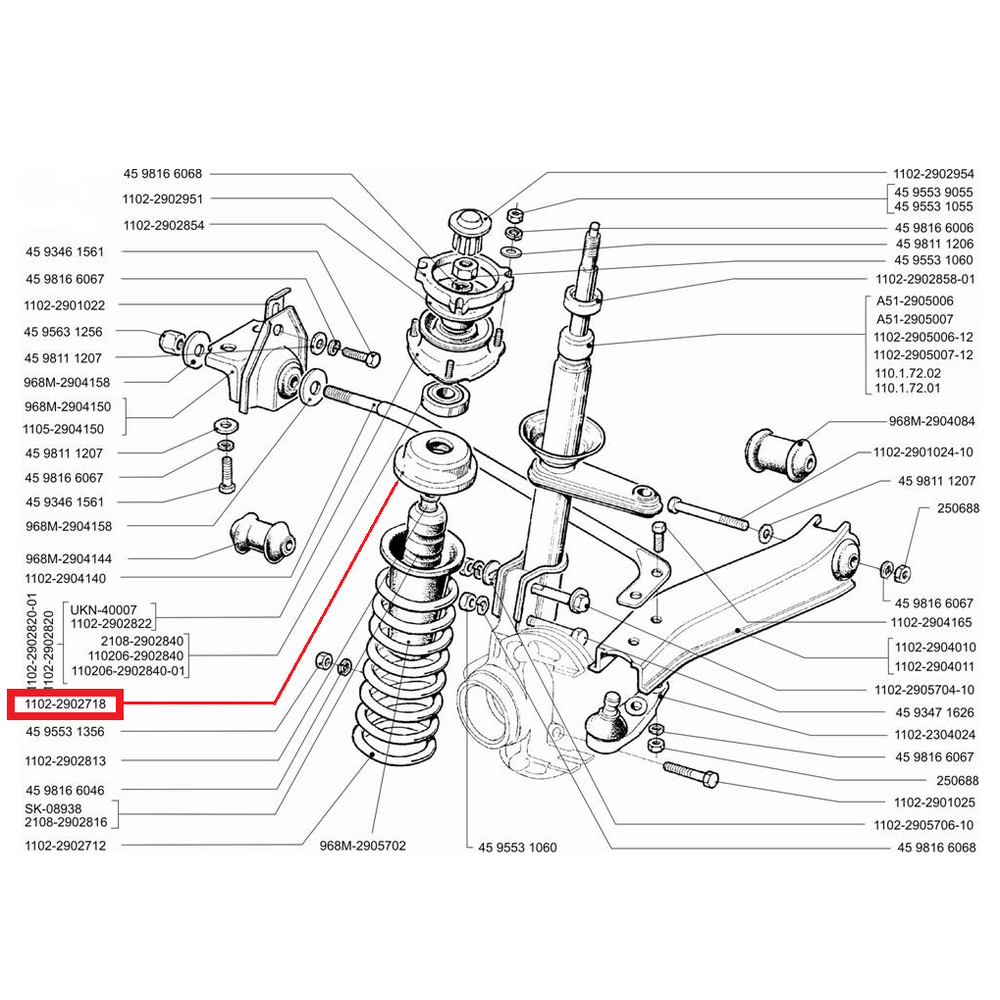 45 9816 6068
1102-2902951
1102-2902854
45 9346 1561
45 9816 6067
1102-2901022
45 9563 1256
45 9811 1207
968M-2904158
968M-2904150
1105-2904150
45 9811 1207
45 9816 6067
45 9346 1561
968M-2904158
968M-2904144
1102-2904140
1102-2902820-01
1102-2902820
UKN-40007
1102-2902822
2108-2902840
110206-2902840
110206-2902840-01
1102-2902718
45 9553 1356
1102-2902813
45 9816 6046
SK-08938
2108-2902816
1102-2902712
968M-2905702
45 9553 1060

1102-2902954
45 9553 9055
45 9553 1055
45 9816 6006
45 9811 1206
45 9553 1060
1102-2902858-01
A51-2905006
A51-2905007
1102-2905006-12
1102-2905007-12
110.1.72.02
110.1.72.01
968M-2904084
1102-2901024-10
45 9811 1207
250688
45 9816 6067
1102-2904165
1102-2904010
1102-2904011
1102-2905704-10
45 9347 1626
1102-2304024
45 9816 6067
250688
1102-2901025
1102-2905706-10
45 9816 6068