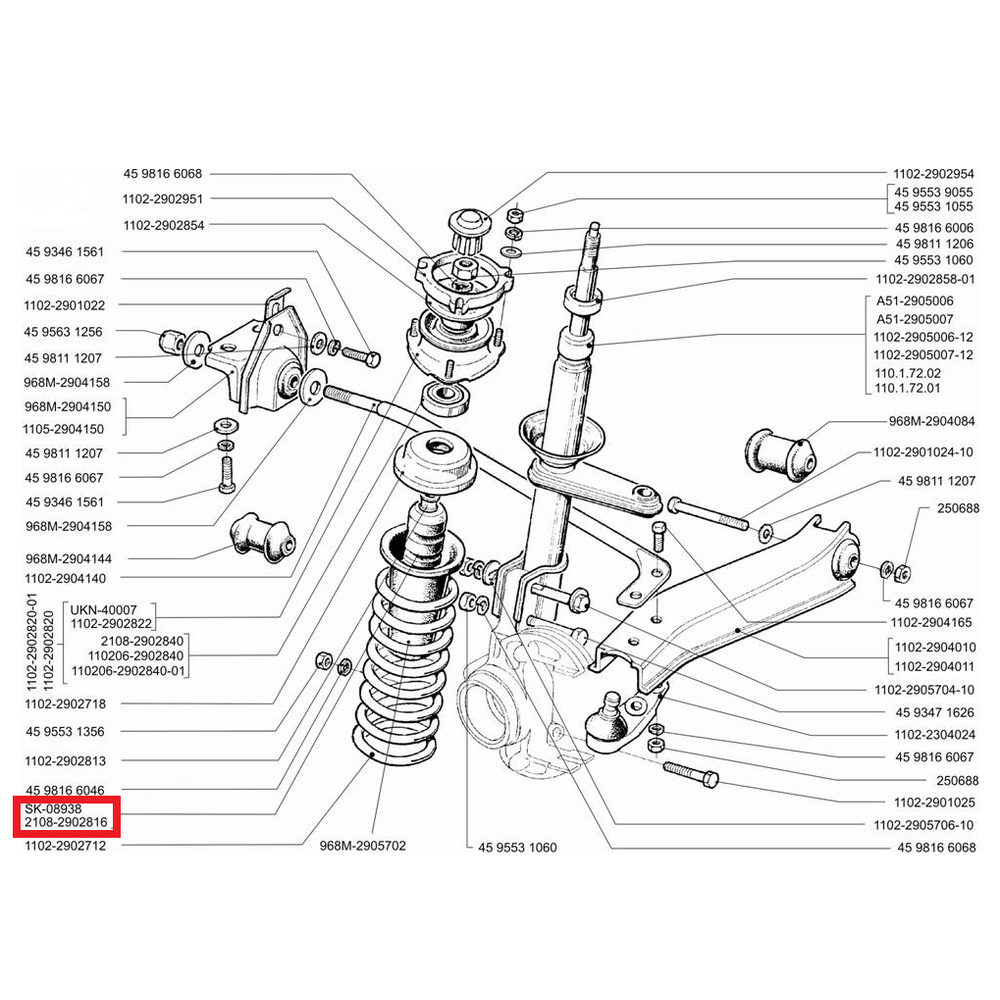 45 9816 6068
1102-2902951
1102-2902854
45 9346 1561
45 9816 6067
1102-2901022
45 9563 1256
45 9811 1207
968M-2904158
968M-2904150
1105-2904150
45 9811 1207
45 9816 6067
45 9346 1561
968M-2904158
968M-2904144
1102-2904140
1102-2902820-01
1102-2902820
UKN-40007
1102-2902822
2108-2902840
110206-2902840
110206-2902840-01
1102-2902718
45 9553 1356
1102-2902813
45 9816 6046
SK-08938
2108-2902816
1102-2902712
968M-2905702
45 9553 1060
1102-2902954
45 9553 9055
45 9553 1055
45 9816 6006
45 9811 1206
45 9553 1060
1102-2902858-01
A51-2905006
A51-2905007
1102-2905006-12
1102-2905007-12
110.1.72.02
110.1.72.01
968M-2904084
1102-2901024-10
45 9811 1207
250688
45 9816 6067
1102-2904165
1102-2904010
1102-2904011
1102-2905704-10
45 9347 1626
1102-2304024
45 9816 6067
250688
1102-2901025
1102-2905706-10
45 9816 6068