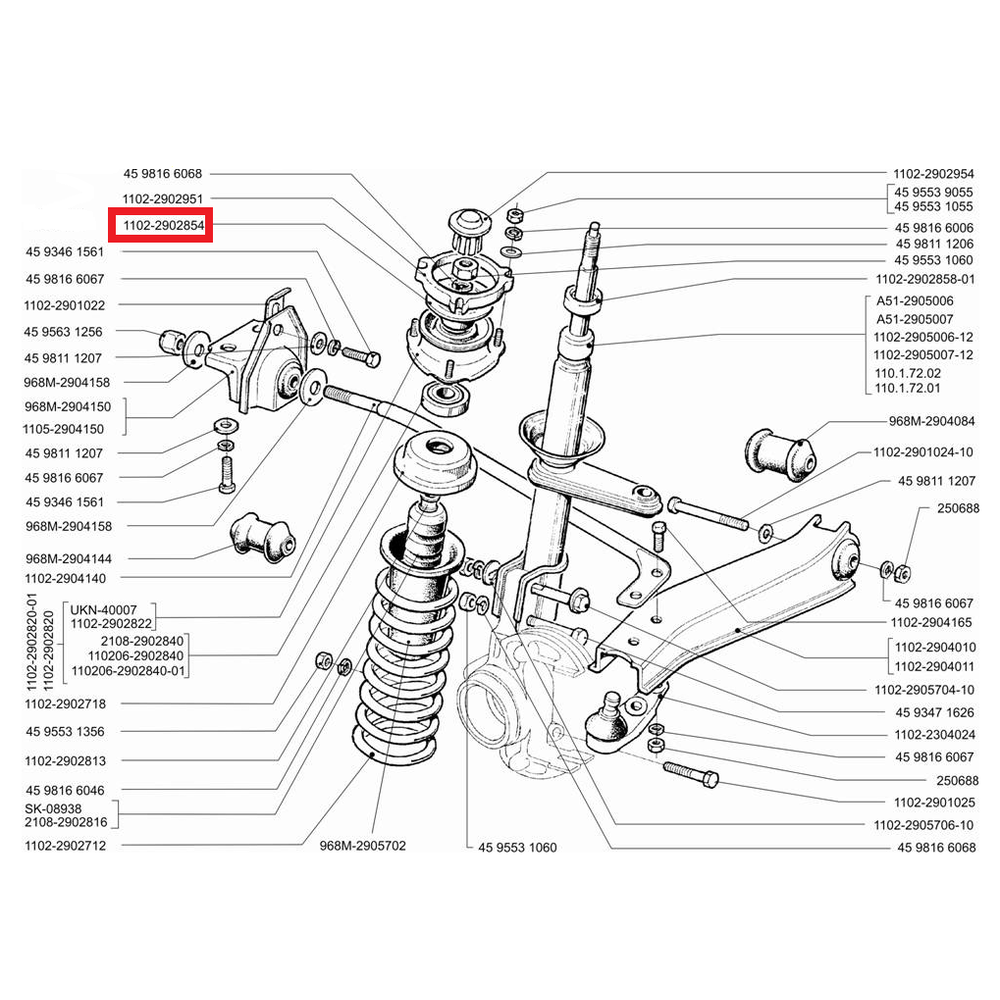 45 9816 6068
1102-2902951
1102-2902854
45 9346 1561
45 9816 6067
1102-2901022
45 9563 1256
45 9811 1207
968M-2904158
968M-2904150
1105-2904150
45 9811 1207
45 9816 6067
45 9346 1561
968M-2904158
968M-2904144
1102-2904140
1102-2902820-01
1102-2902820
UKN-40007
1102-2902822
2108-2902840
110206-2902840
110206-2902840-01
1102-2902718
45 9553 1356
1102-2902813
45 9816 6046
SK-08938
2108-2902816
1102-2902712
968M-2905702
45 9553 1060
1102-2902954
45 9553 9055
45 9553 1055
45 9816 6006
45 9811 1206
45 9553 1060
1102-2902858-01
A51-2905006
A51-2905007
1102-2905006-12
1102-2905007-12
110.1.72.02
110.1.72.01
968M-2904084
1102-2901024-10
45 9811 1207
250688
45 9816 6067
1102-2904165
1102-2904010
1102-2904011
1102-2905704-10
45 9347 1626
1102-2304024
45 9816 6067
250688
1102-2901025
1102-2905706-10
45 9816 6068