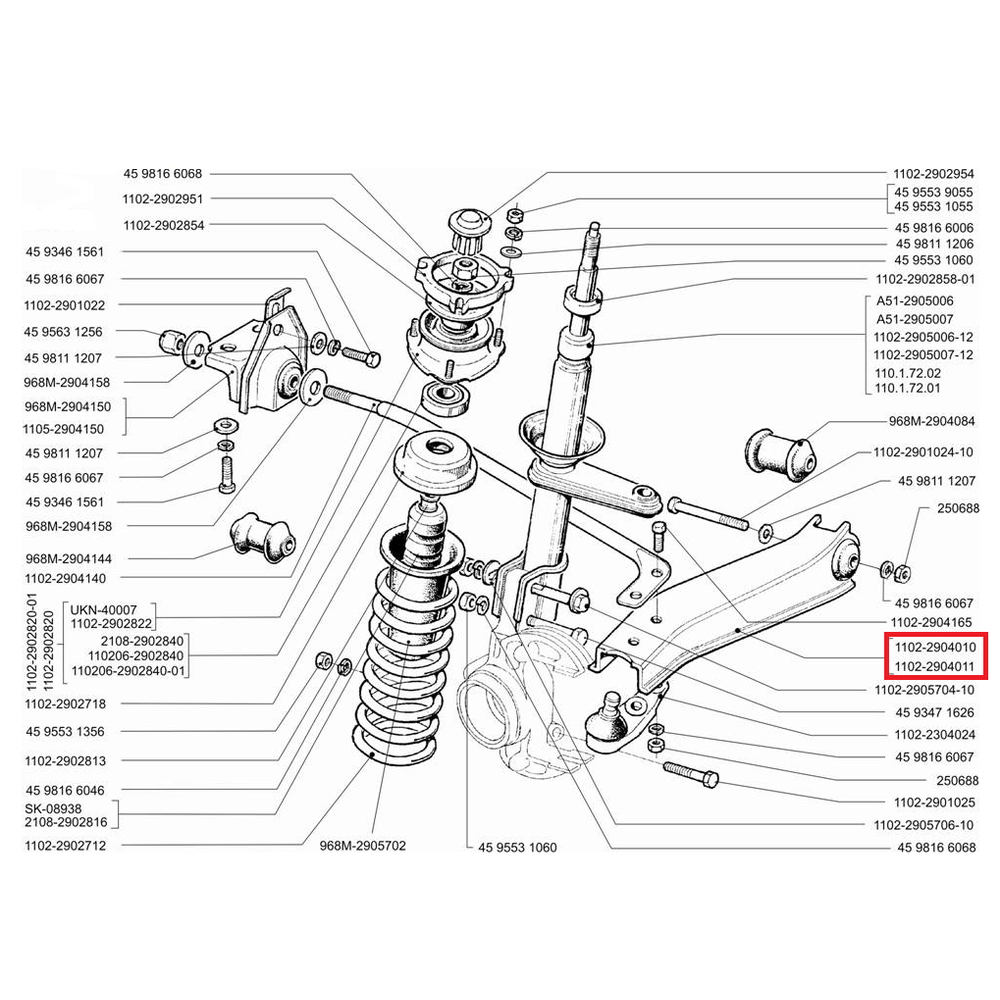 45 9816 6068
1102-2902951
1102-2902854
45 9346 1561
45 9816 6067
1102-2901022
45 9563 1256
45 9811 1207
968M-2904158
968M-2904150
1105-2904150
45 9811 1207
45 9816 6067
45 9346 1561
968M-2904158
968M-2904144
1102-2904140
1102-2902820-01
1102-2902820
UKN-40007
1102-2902822
2108-2902840
110206-2902840
110206-2902840-01
1102-2902718
45 9553 1356
1102-2902813
45 9816 6046
SK-08938
2108-2902816
1102-2902712
968M-2905702
45 9553 1060

1102-2902954
45 9553 9055
45 9553 1055
45 9816 6006
45 9811 1206
45 9553 1060
1102-2902858-01
A51-2905006
A51-2905007
1102-2905006-12
1102-2905007-12
110.1.72.02
110.1.72.01
968M-2904084
1102-2901024-10
45 9811 1207
250688
45 9816 6067
1102-2904165
1102-2904010
1102-2904011
1102-2905704-10
45 9347 1626
1102-2304024
45 9816 6067
250688
1102-2901025
1102-2905706-10
45 9816 6068