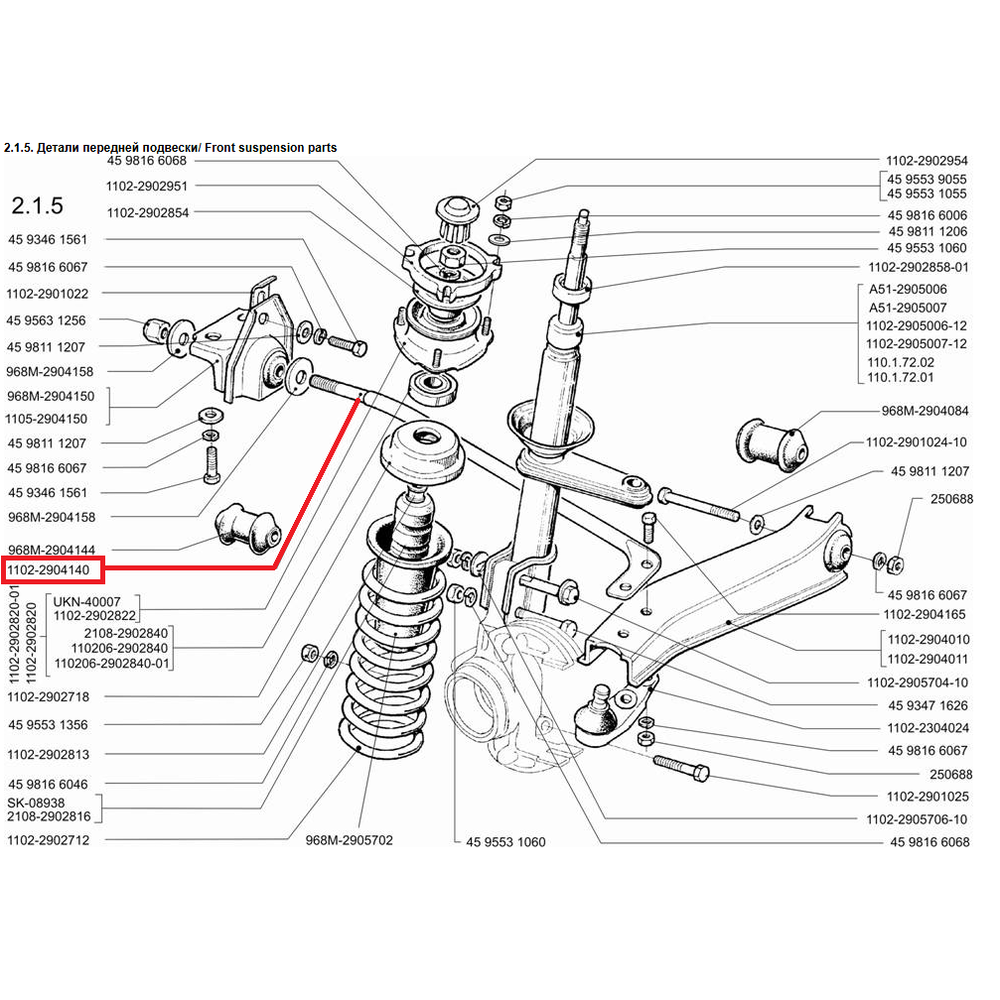 2.1.5. Детали передней подвески/ Front suspension parts

2.1.5

45 9816 6068
1102-2902951
1102-2902854
45 9346 1561
45 9816 6067
1102-2901022
45 9563 1256
45 9811 1207
968M-2904158
968M-2904150
1105-2904150
45 9811 1207
45 9816 6067
45 9346 1561
968M-2904158
968M-2904144
1102-2904140
1102-2902820-01
1102-2902820
UKN-40007
1102-2902822
2108-2902840
110206-2902840
110206-2902840-01
1102-2902718
45 9553 1356
1102-2902813
45 9816 6046
SK-08938
2108-2902816
1102-2902712
968M-2905702
45 9553 1060

1102-2902954
45 9553 9055
45 9553 1055
45 9816 6006
45 9811 1206
45 9553 1060
1102-2902858-01
A51-2905006
A51-2905007
1102-2905006-12
1102-2905007-12
110.1.72.02
110.1.72.01
968M-2904084
1102-2901024-10
45 9811 1207
250688
45 9816 6067
1102-2904165
1102-2904010
1102-2904011
1102-2905704-10
45 9347 1626
1102-2304024
45 9816 6067
250688
1102-2901025
1102-2905706-10
45 9816 6068