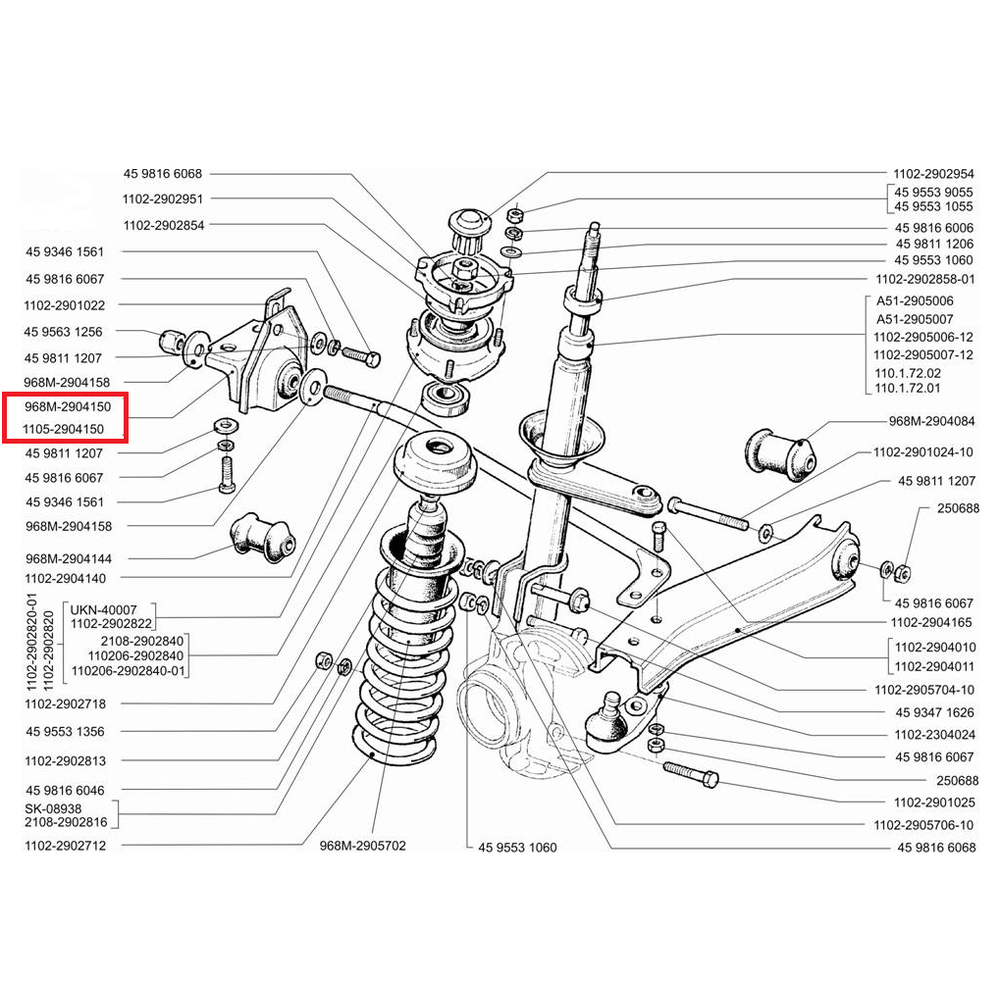 45 9816 6068
1102-2902951
1102-2902854
45 9346 1561
45 9816 6067
1102-2901022
45 9563 1256
45 9811 1207
968M-2904158
968M-2904150
1105-2904150
45 9811 1207
45 9816 6067
45 9346 1561
968M-2904158
968M-2904144
1102-2904140
1102-2902820-01
1102-2902820
UKN-40007
1102-2902822
2108-2902840
110206-2902840
110206-2902840-01
1102-2902718
45 9553 1356
1102-2902813
45 9816 6046
SK-08938
2108-2902816
1102-2902712
968M-2905702
45 9553 1060

1102-2902954
45 9553 9055
45 9553 1055
45 9816 6006
45 9811 1206
45 9553 1060
1102-2902858-01
A51-2905006
A51-2905007
1102-2905006-12
1102-2905007-12
110.1.72.02
110.1.72.01
968M-2904084
1102-2901024-10
45 9811 1207
250688
45 9816 6067
1102-2904165
1102-2904010
1102-2904011
1102-2905704-10
45 9347 1626
1102-2304024
45 9816 6067
250688
1102-2901025
1102-2905706-10
45 9816 6068