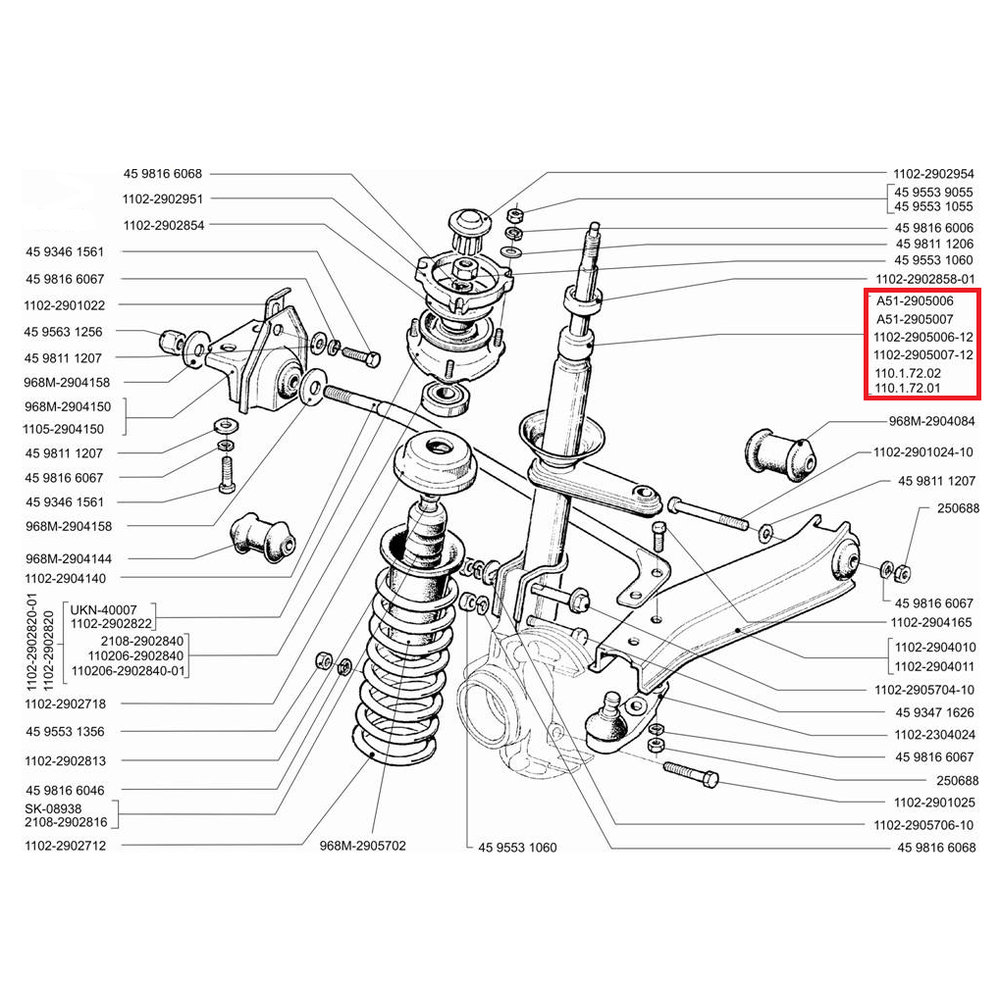 45 9816 6068
1102-2902951
1102-2902854
45 9346 1561
45 9816 6067
1102-2901022
45 9563 1256
45 9811 1207
968M-2904158
968M-2904150
1105-2904150
45 9811 1207
45 9816 6067
45 9346 1561
968M-2904158
968M-2904144
1102-2904140
1102-2902820-01
1102-2902820
UKN-40007
1102-2902822
2108-2902840
110206-2902840
110206-2902840-01
1102-2902718
45 9553 1356
1102-2902813
45 9816 6046
SK-08938
2108-2902816
1102-2902712
968M-2905702
45 9553 1060

1102-2902954
45 9553 9055
45 9553 1055
45 9816 6006
45 9811 1206
45 9553 1060
1102-2902858-01
A51-2905006
A51-2905007
1102-2905006-12
1102-2905007-12
110.1.72.02
110.1.72.01
968M-2904084
1102-2901024-10
45 9811 1207
250688
45 9816 6067
1102-2904165
1102-2904010
1102-2904011
1102-2905704-10
45 9347 1626
1102-2304024
45 9816 6067
250688
1102-2901025
1102-2905706-10
45 9816 6068