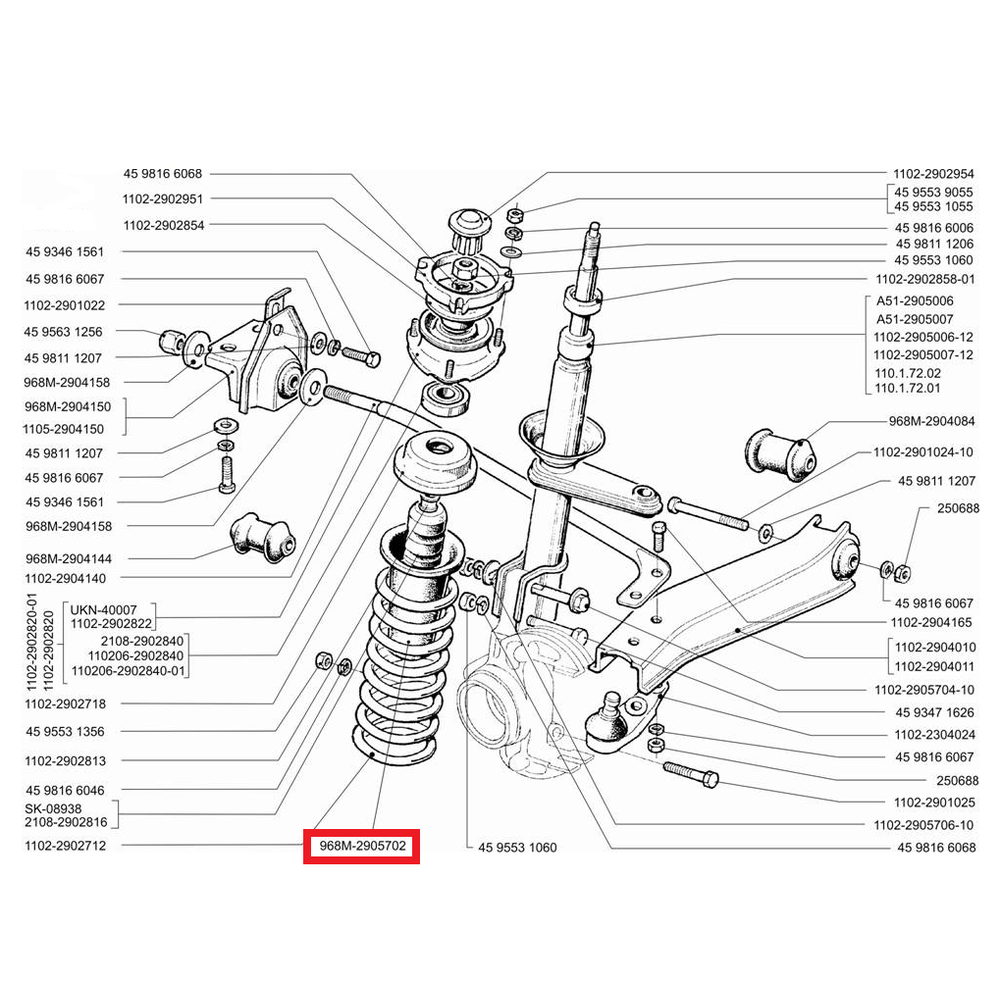 45 9816 6068
1102-2902951
1102-2902854
45 9346 1561
45 9816 6067
1102-2901022
45 9563 1256
45 9811 1207
968M-2904158
968M-2904150
1105-2904150
45 9811 1207
45 9816 6067
45 9346 1561
968M-2904158
968M-2904144
1102-2904140
1102-2902820-01
1102-2902820
UKN-40007
1102-2902822
2108-2902840
110206-2902840
110206-2902840-01
1102-2902718
45 9553 1356
1102-2902813
45 9816 6046
SK-08938
2108-2902816
1102-2902712
968M-2905702
45 9553 1060
1102-2902954
45 9553 9055
45 9553 1055
45 9816 6006
45 9811 1206
45 9553 1060
1102-2902858-01
A51-2905006
A51-2905007
1102-2905006-12
1102-2905007-12
110.1.72.02
110.1.72.01
968M-2904084
1102-2901024-10
45 9811 1207
250688
45 9816 6067
1102-2904165
1102-2904010
1102-2904011
1102-2905704-10
45 9347 1626
1102-2304024
45 9816 6067
250688
1102-2901025
1102-2905706-10
45 9816 6068