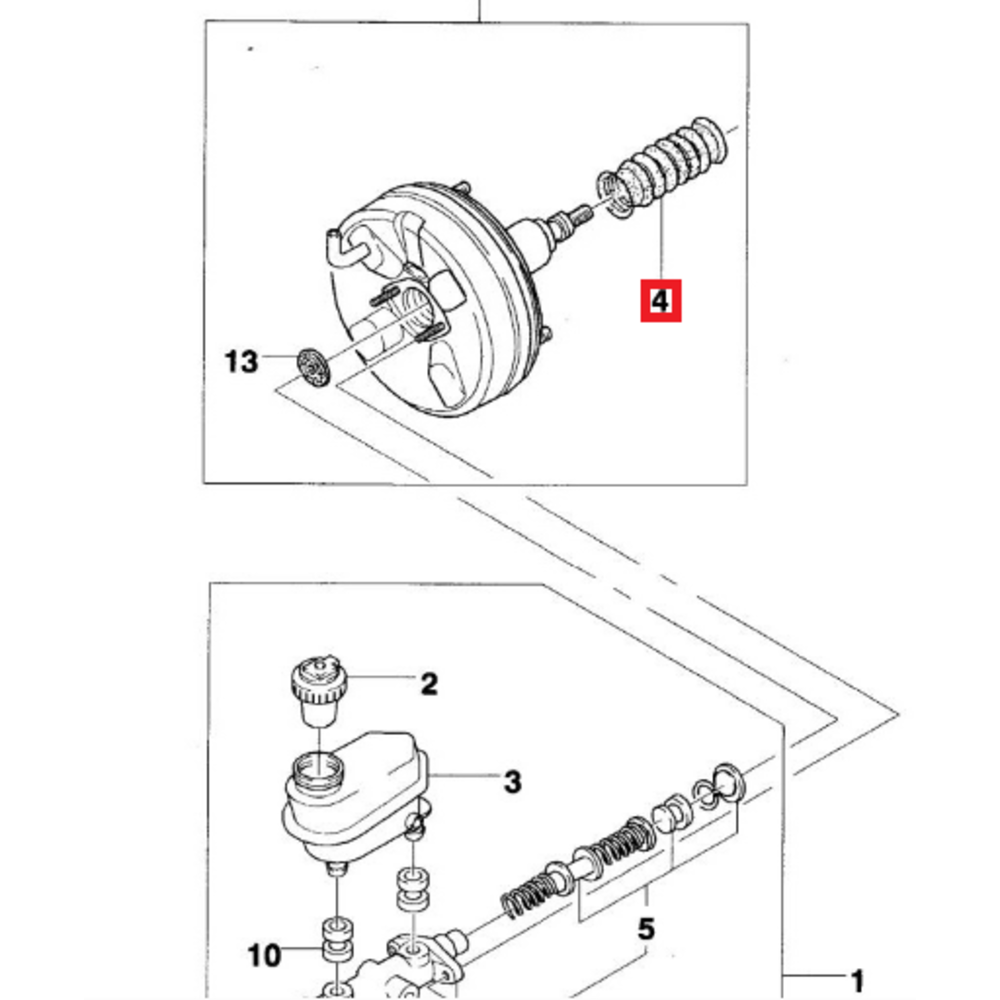 4
13
2
3
5
10
1