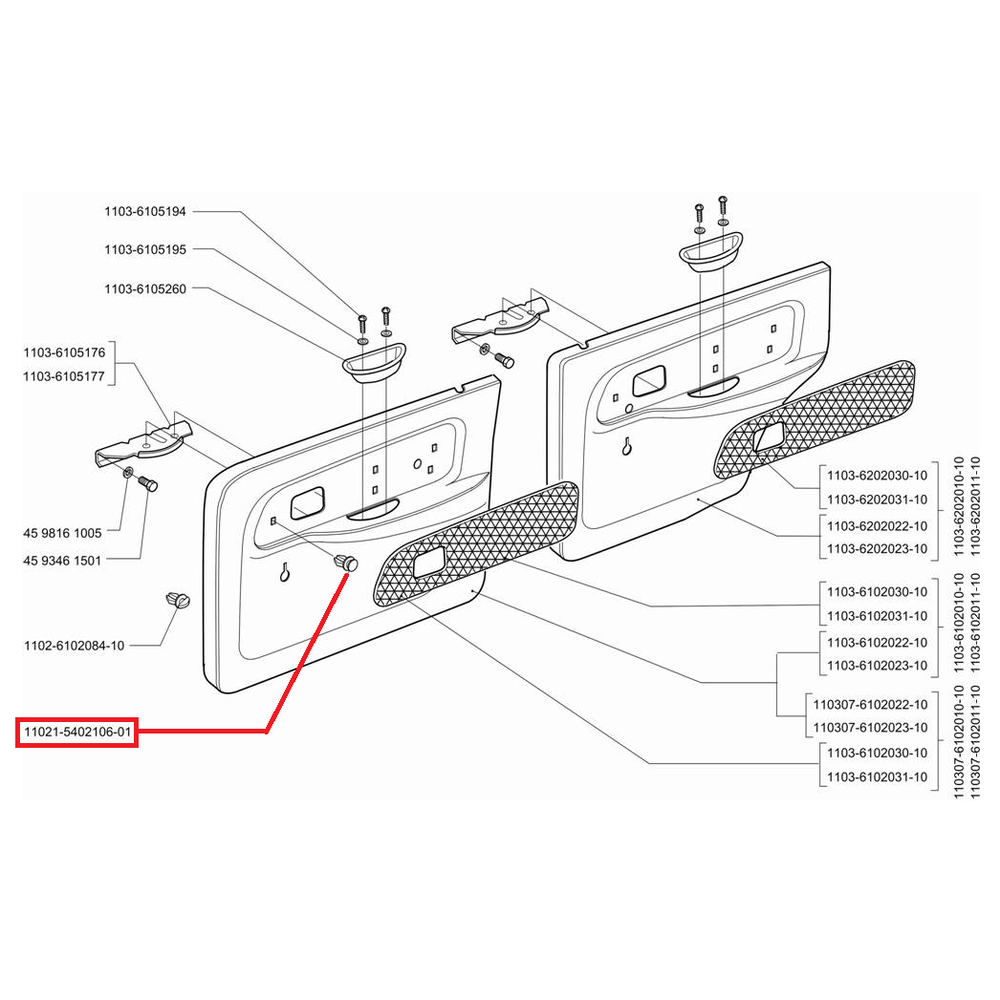 1103-6105194

1103-6105195

1103-6105260

1103-6105176
1103-6105177

45 9816 1005

45 9346 1501

1102-6102084-10

11021-5402106-01

1103-6202030-10
1103-6202031-10
1103-6202022-10
1103-6202023-10

1103-6202010-10
1103-6202011-10

1103-6102030-10
1103-6102031-10
1103-6102022-10
1103-6102023-10

1103-6102010-10
1103-6102011-10

110307-6102022-10
110307-6102023-10
1103-6102030-10
1103-6102031-10

110307-6102010-10
110307-6102011-10