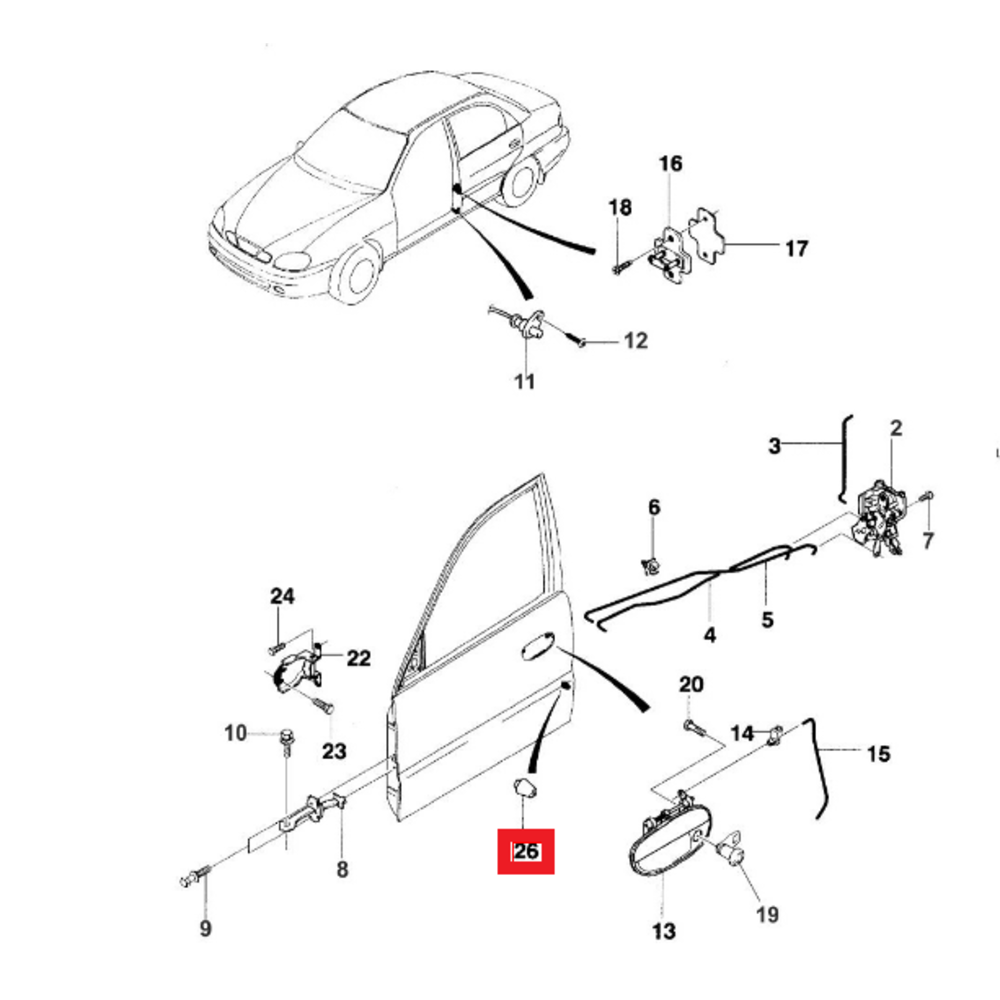 16
18
17
12
11
3
2
6
7
4
5
24
22
23
10
20
14
15
8
26
9
13
19