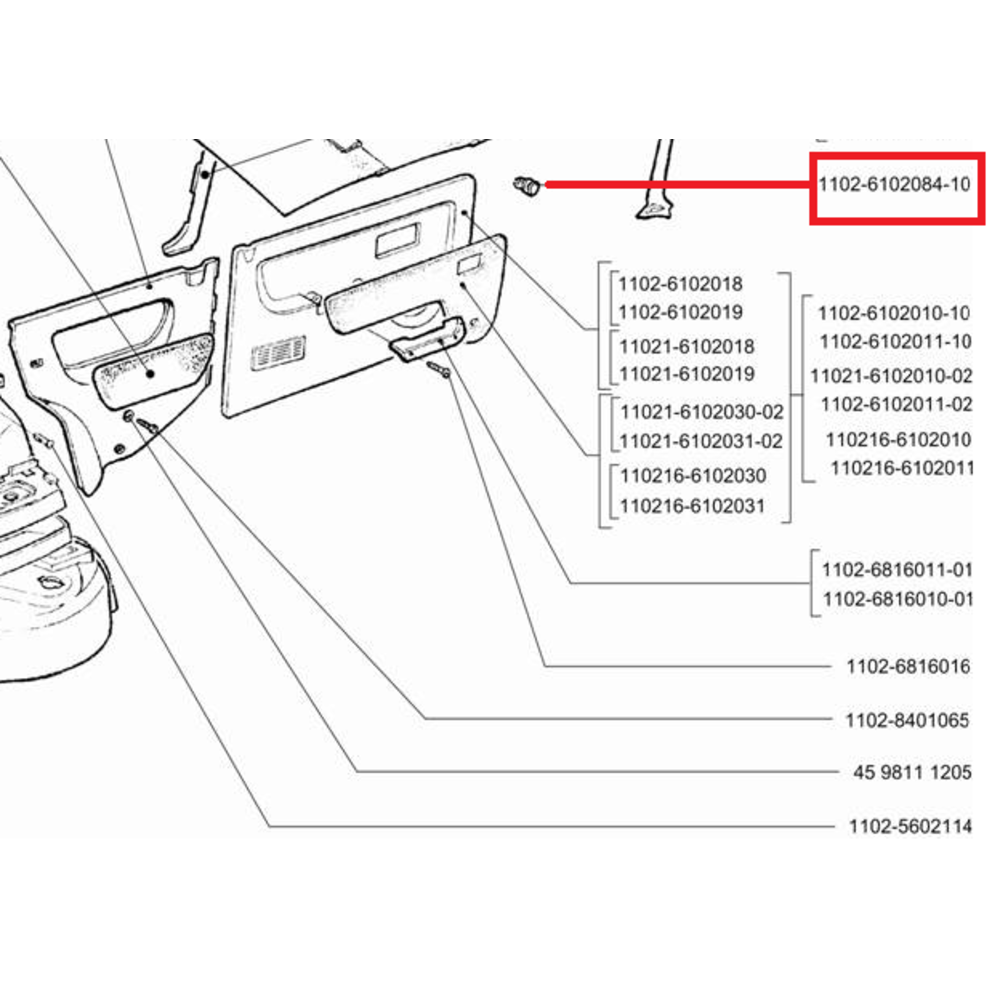 1102-6102084-10

1102-6102018
1102-6102019
11021-6102018
11021-6102019
11021-6102030-02
11021-6102031-02
110216-6102030
110216-6102031

1102-6102010-10
1102-6102011-10
11021-6102010-02
1102-6102011-02
110216-6102010
110216-6102011

1102-6816011-01
1102-6816010-01

1102-6816016

1102-8401065

45 9811 1205

1102-5602114