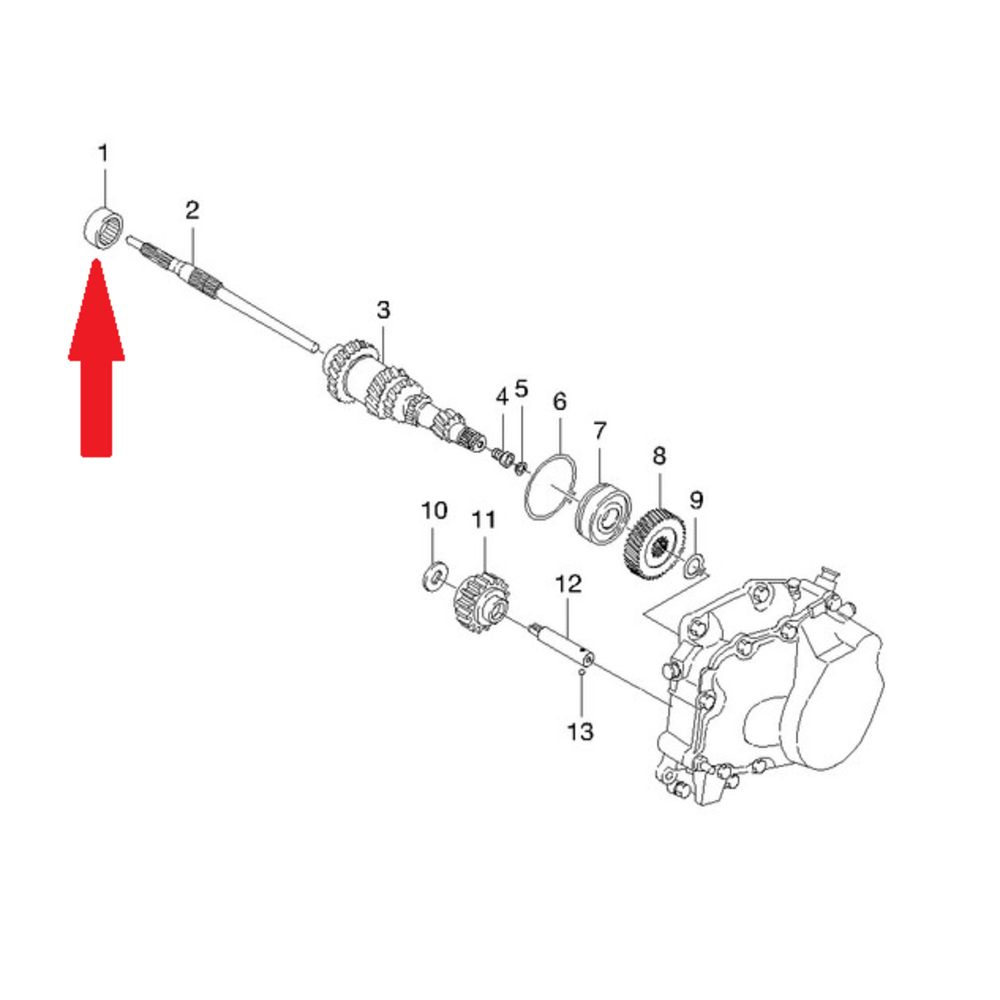 1
2
3
4
5
6
7
8
9
10
11
12
13