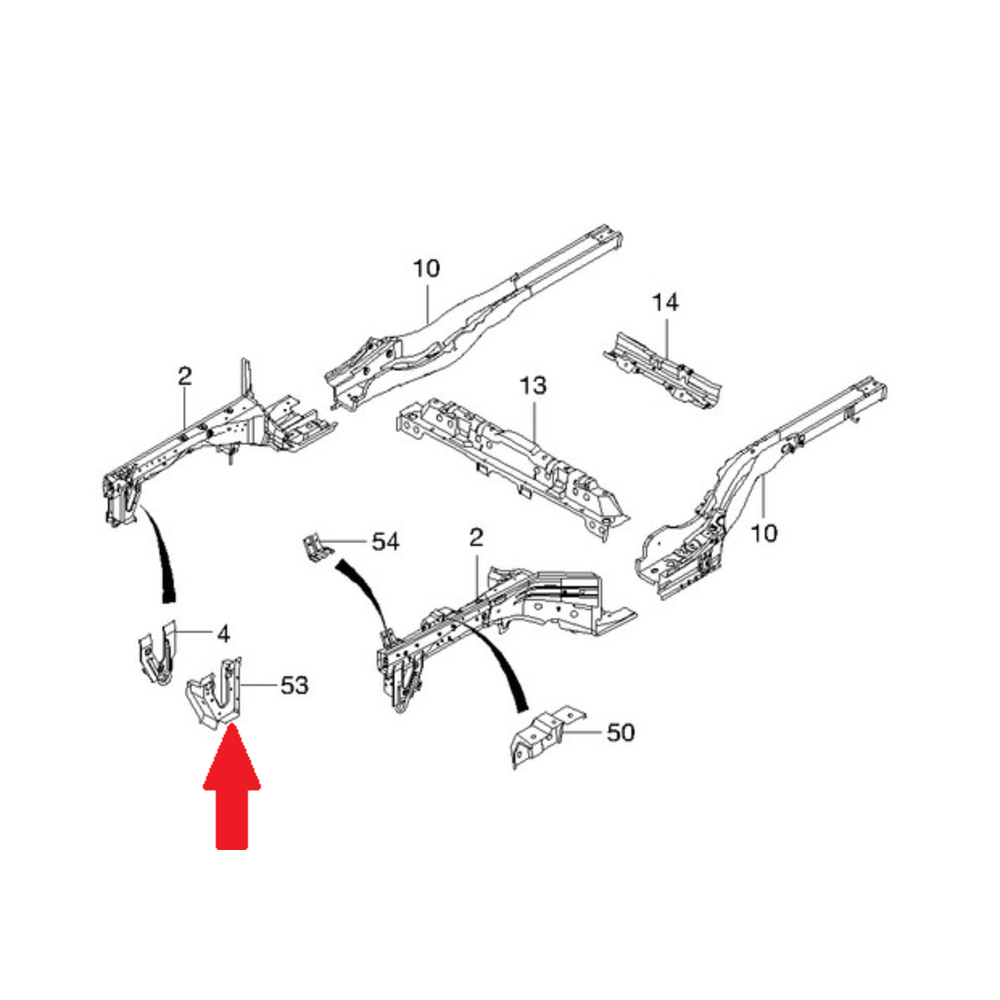 10
14
2
13
10
54
2
4
53
50