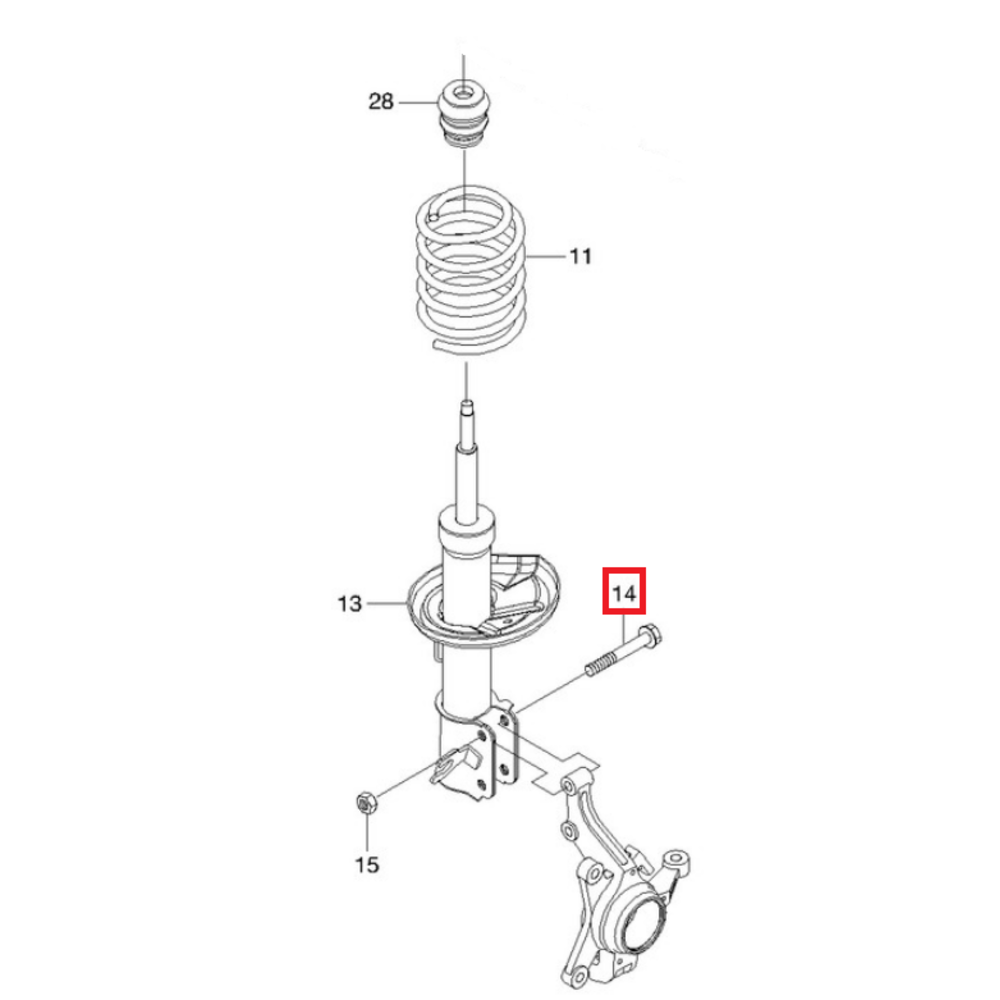 28

11

13

14

15