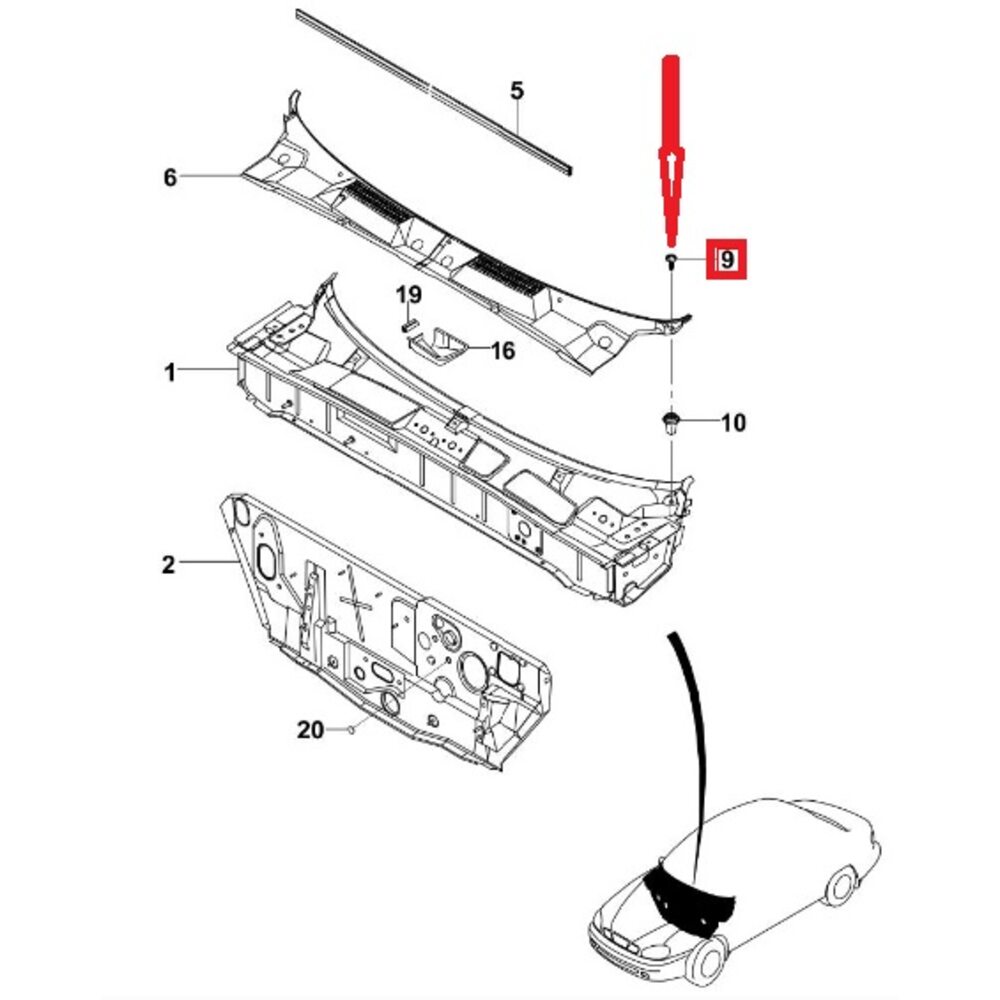 5
6
9
19
16
1
10
2
20