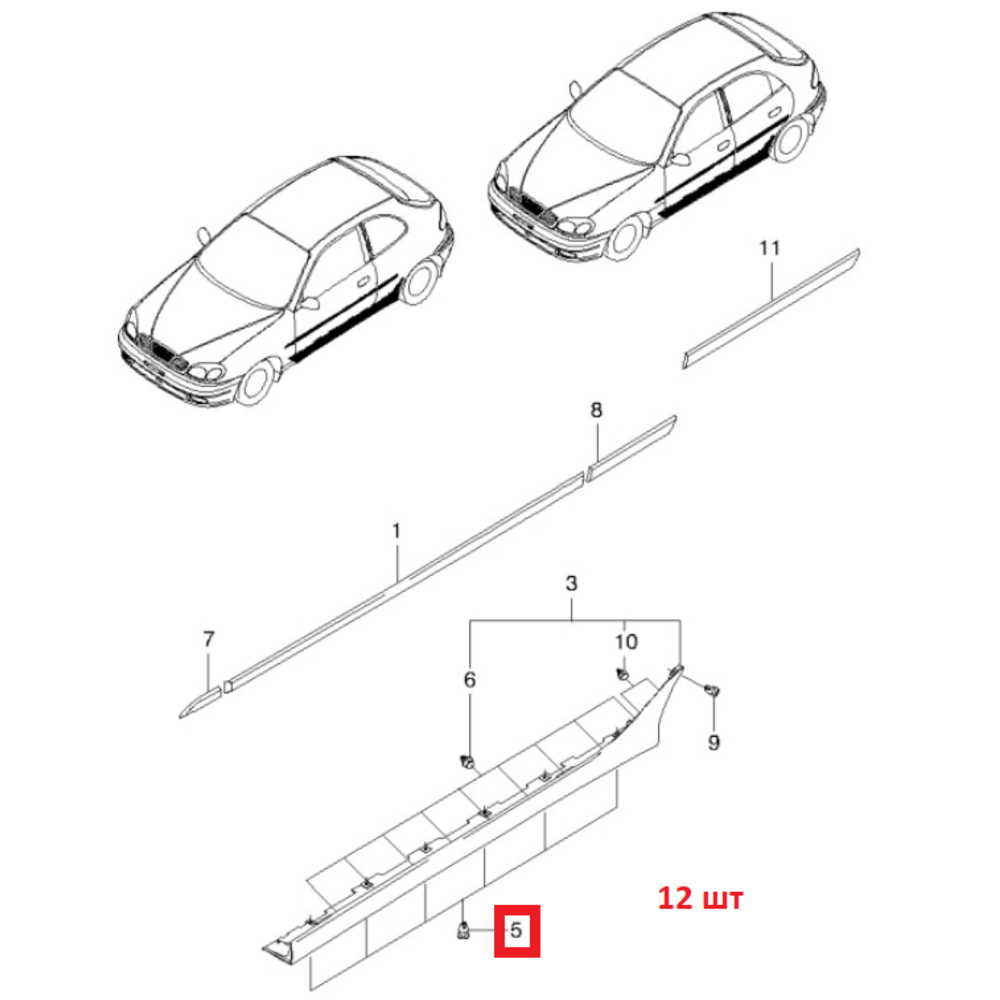 11

8

1

3

7

10

6

9

12 шт

5