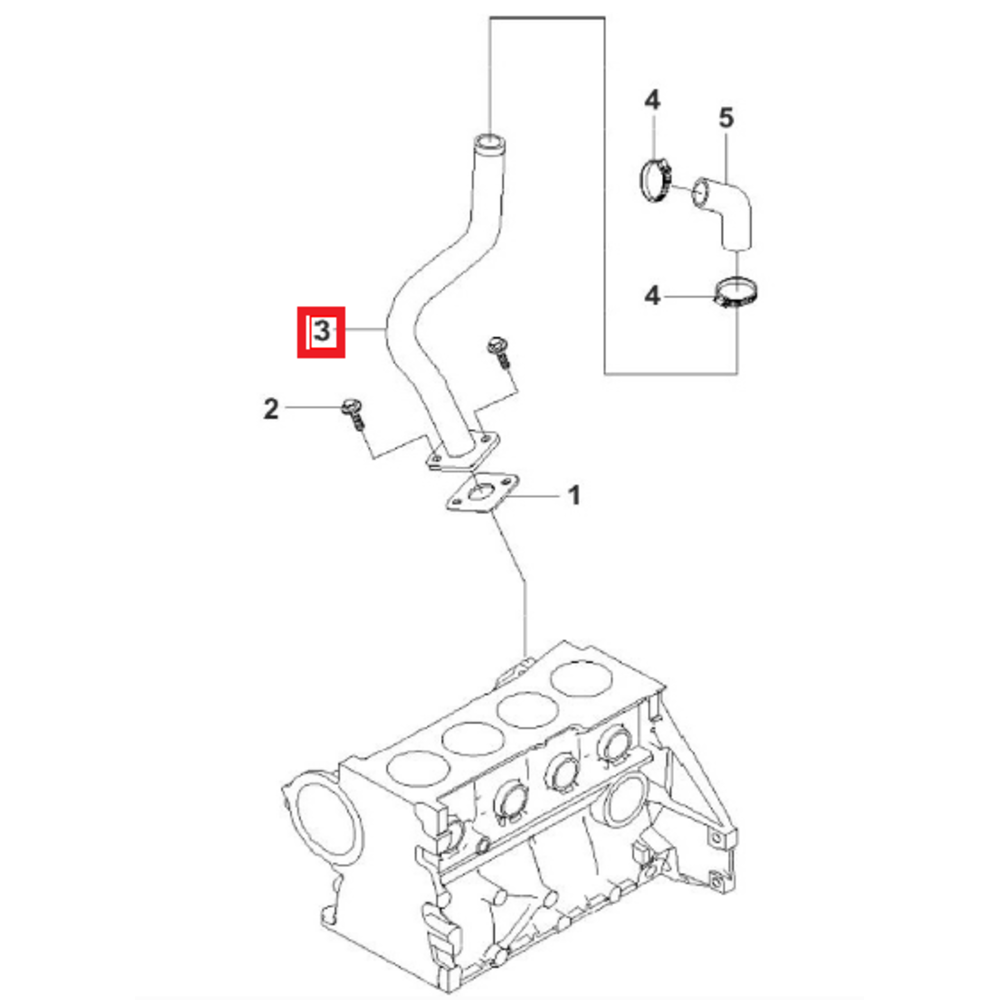 4
5
4
3
2
1