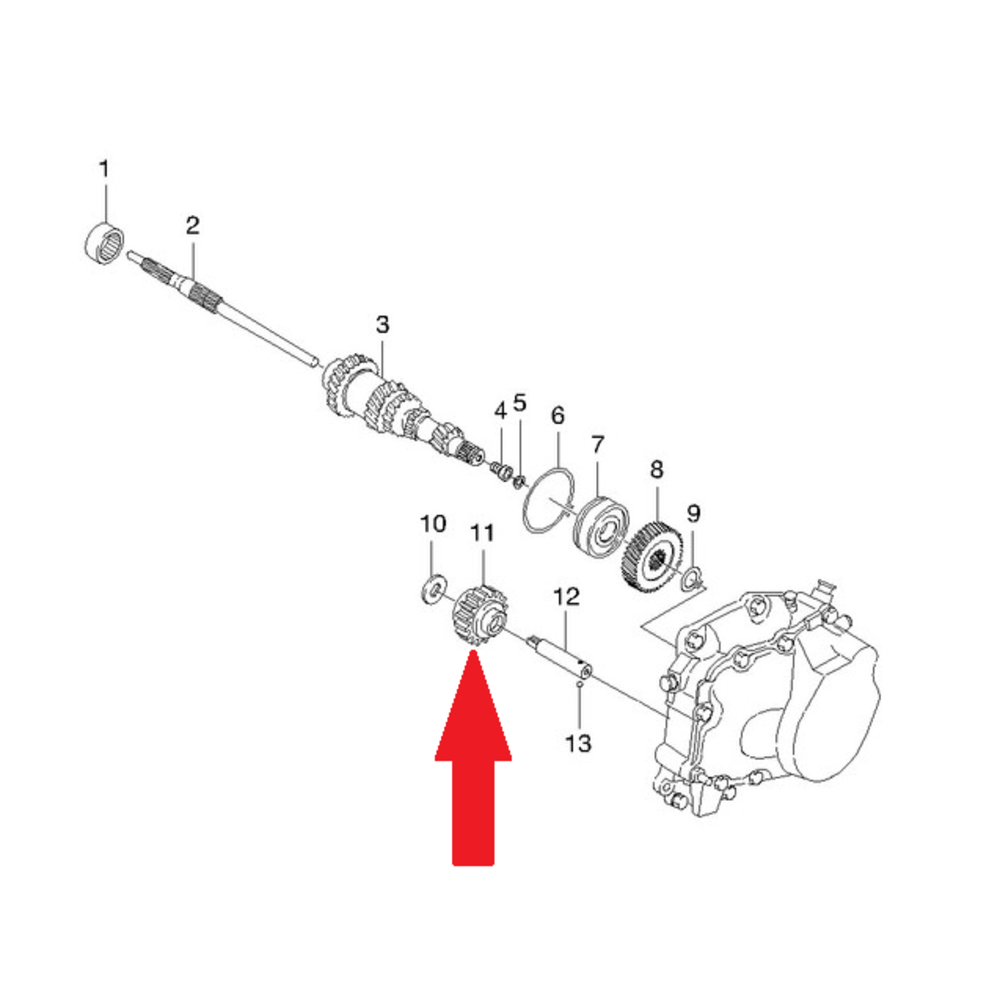 1
2
3
4
5
6
7
8
9
10
11
12
13