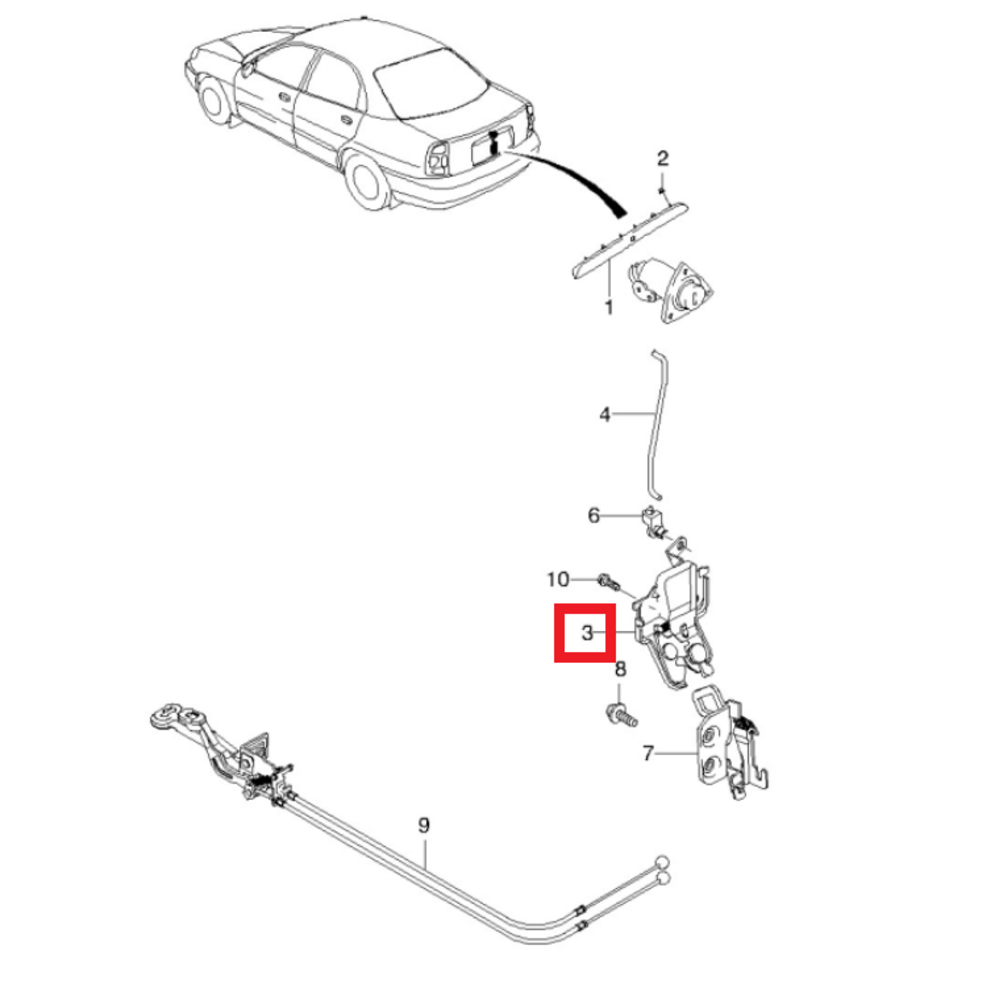 2
1
4
6
10
3
8
7
9