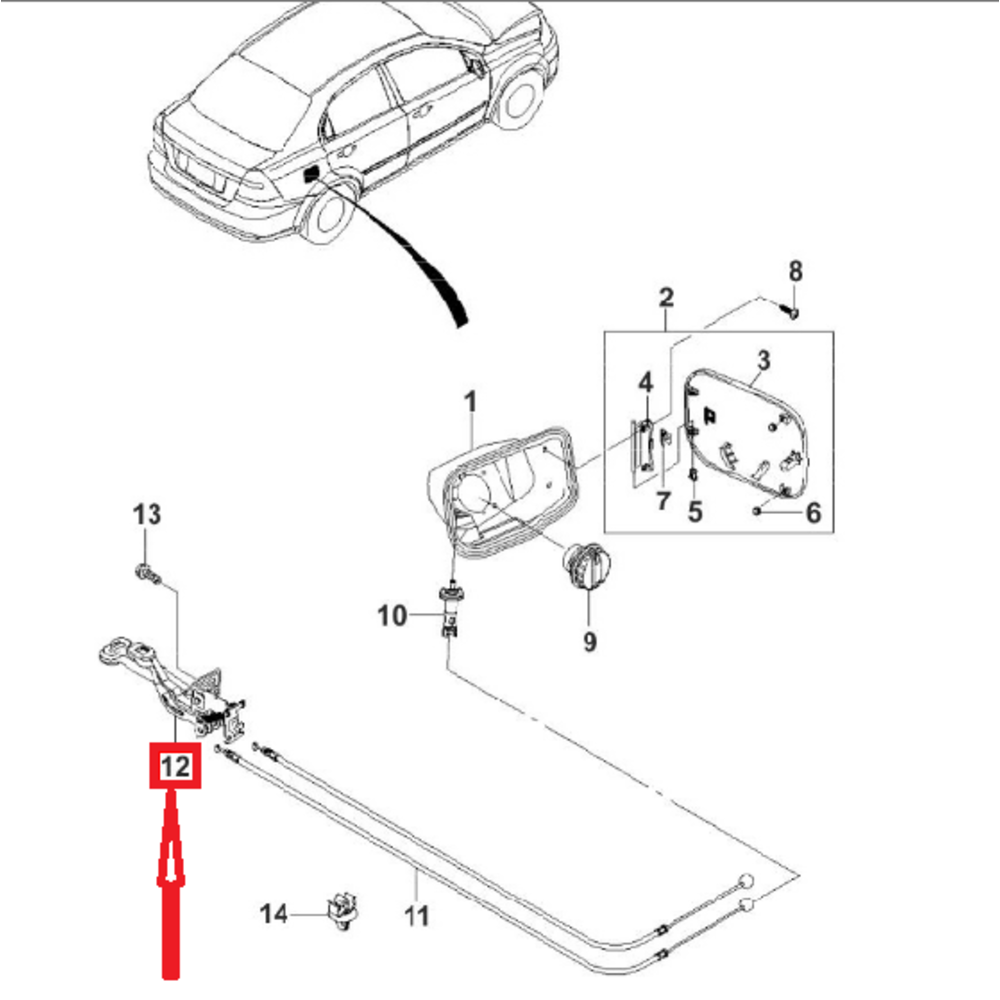 8
2
3
4
1
7
5
6
13
10
9
12
14
11