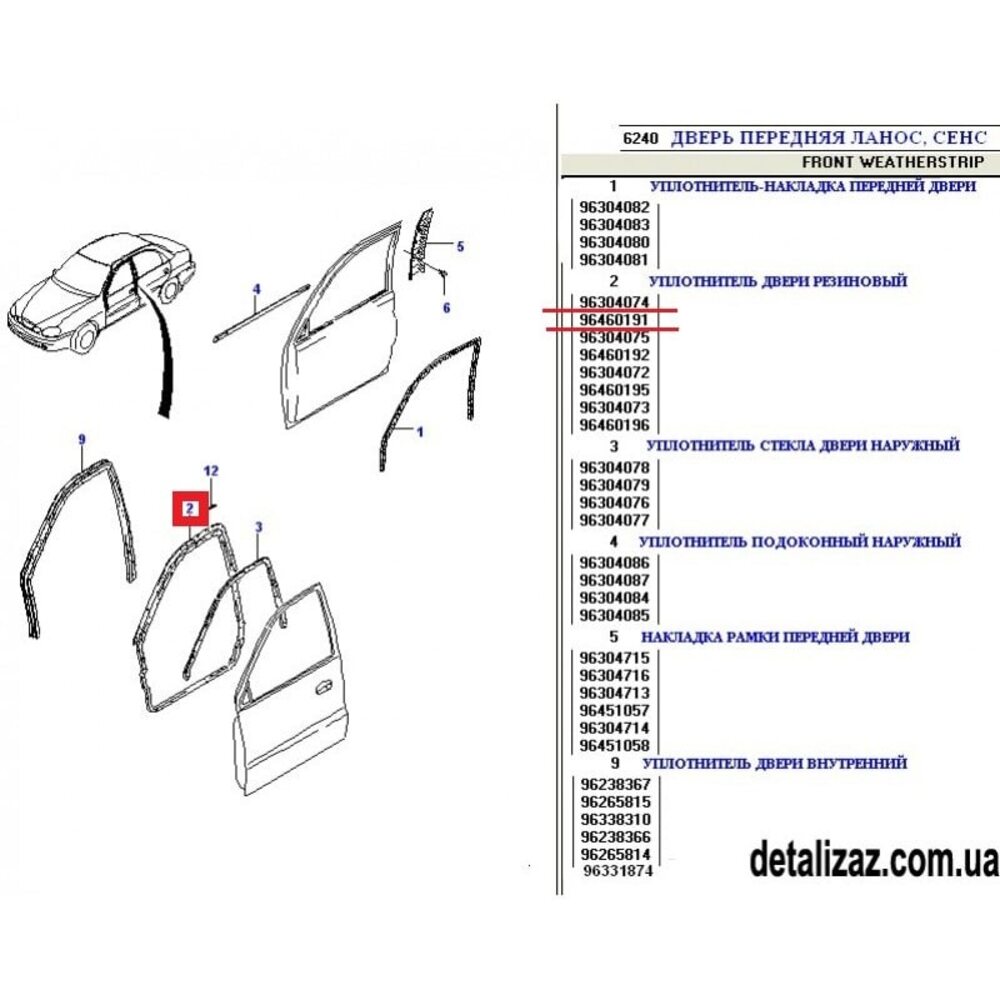 4
5
6
1
9
12
2
3

6240 ДВЕРЬ ПЕРЕДНЯЯ ЛАНОС, СЕНС
FRONT WEATHERSTRIP

1 УПЛОТНИТЕЛЬ-НАКЛАДКА ПЕРЕДНЕЙ ДВЕРИ
96304082
96304083
96304080
96304081

2 УПЛОТНИТЕЛЬ ДВЕРИ РЕЗИНОВЫЙ
96304074
96460191
96304075
96460192
96304072
96460195
96304073
96460196

3 УПЛОТНИТЕЛЬ СТЕКЛА ДВЕРИ НАРУЖНЫЙ
96304078
96304079
96304076
96304077

4 УПЛОТНИТЕЛЬ ПОДОКОННЫЙ НАРУЖНЫЙ
96304086
96304087
96304084
96304085

5 НАКЛАДКА РАМКИ ПЕРЕДНЕЙ ДВЕРИ
96304715
96304716
96304713
96451057
96304714
96451058

9 УПЛОТНИТЕЛЬ ДВЕРИ ВНУТРЕННИЙ
96238367
96265815
96338310
96238366
96265814
96331874

detalizaz.com.ua