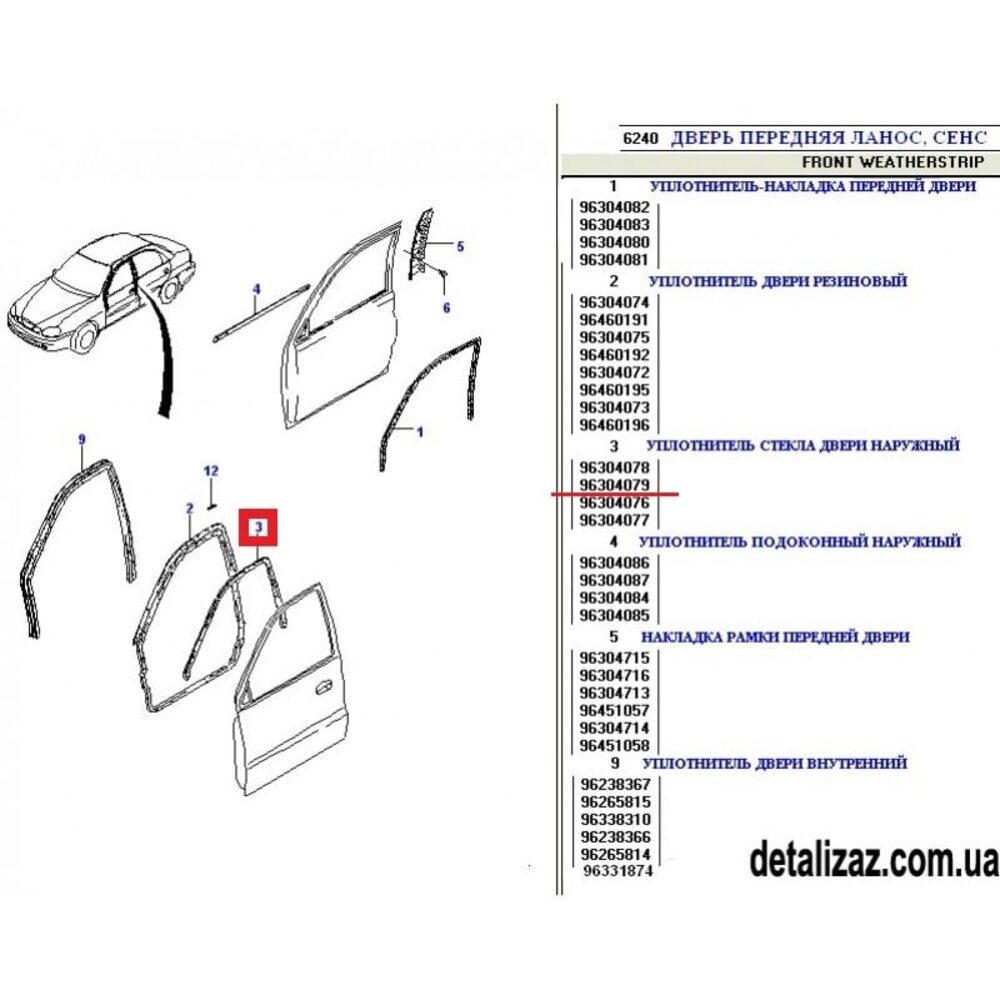 4
5
6
1
9
12
2
3

6240 ДВЕРЬ ПЕРЕДНЯЯ ЛАНОС, СЕНС
FRONT WEATHERSTRIP

1 УПЛОТНИТЕЛЬ-НАКЛАДКА ПЕРЕДНЕЙ ДВЕРИ
96304082
96304083
96304080
96304081

2 УПЛОТНИТЕЛЬ ДВЕРИ РЕЗИНОВЫЙ
96304074
96460191
96304075
96460192
96304072
96460195
96304073
96460196

3 УПЛОТНИТЕЛЬ СТЕКЛА ДВЕРИ НАРУЖНЫЙ
96304078
96304079
96304076
96304077

4 УПЛОТНИТЕЛЬ ПОДОКОННЫЙ НАРУЖНЫЙ
96304086
96304087
96304084
96304085

5 НАКЛАДКА РАМКИ ПЕРЕДНЕЙ ДВЕРИ
96304715
96304716
96304713
96451057
96304714
96451058

9 УПЛОТНИТЕЛЬ ДВЕРИ ВНУТРЕННИЙ
96238367
96265815
96338310
96238366
96265814
96331874

detalizaz.com.ua