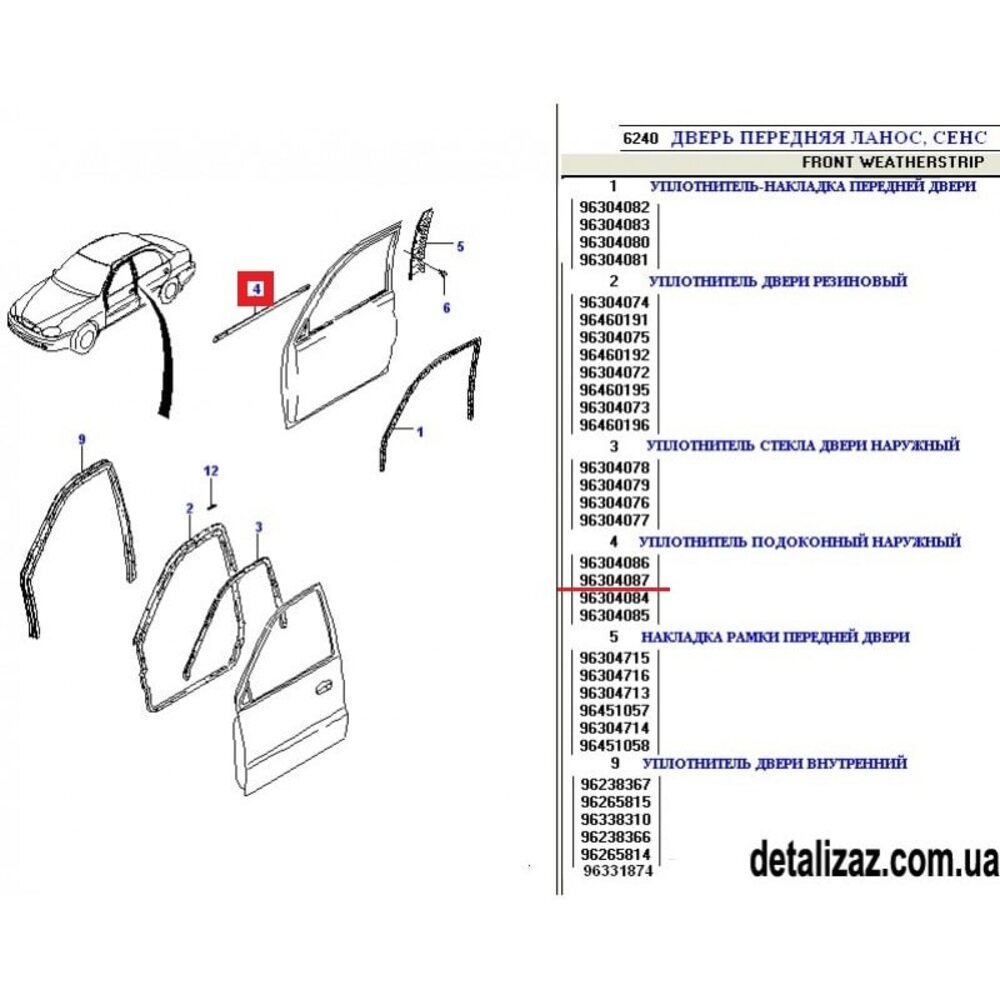 4

5

6

1

9

12

2

3

6240 ДВЕРЬ ПЕРЕДНЯЯ ЛАНОС, СЕНС

FRONT WEATHERSTRIP

1 УПЛОТНИТЕЛЬ-НАКЛАДКА ПЕРЕДНЕЙ ДВЕРИ

96304082
96304083
96304080
96304081

2 УПЛОТНИТЕЛЬ ДВЕРИ РЕЗИНОВЫЙ

96304074
96460191
96304075
96460192
96304072
96460195
96304073
96460196

3 УПЛОТНИТЕЛЬ СТЕКЛА ДВЕРИ НАРУЖНЫЙ

96304078
96304079
96304076
96304077

4 УПЛОТНИТЕЛЬ ПОДОКОННЫЙ НАРУЖНЫЙ

96304086
96304087
96304084
96304085

5 НАКЛАДКА РАМКИ ПЕРЕДНЕЙ ДВЕРИ

96304715
96304716
96304713
96451057
96304714
96451058

9 УПЛОТНИТЕЛЬ ДВЕРИ ВНУТРЕННИЙ

96238367
96265815
96338310
96238366
96265814
96331874

detalizaz.com.ua