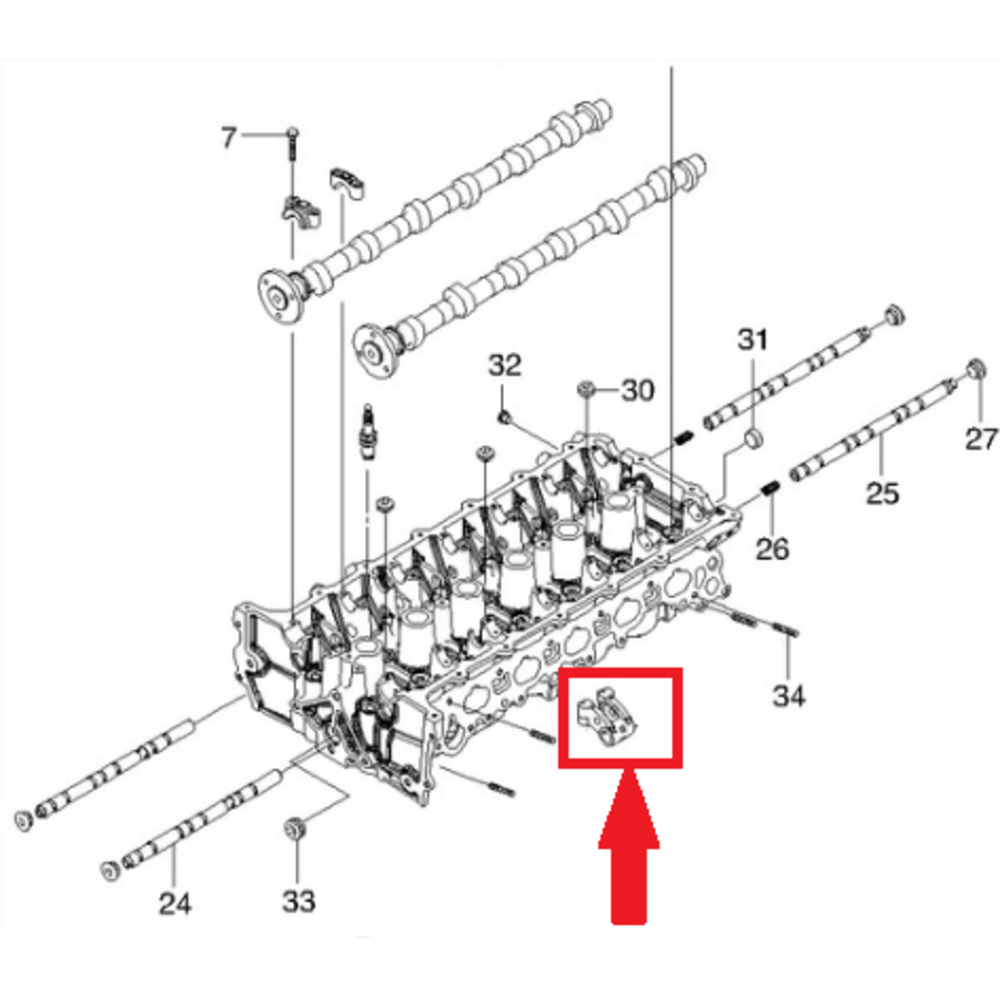 7
32
30
31
27
25
26
34
24
33