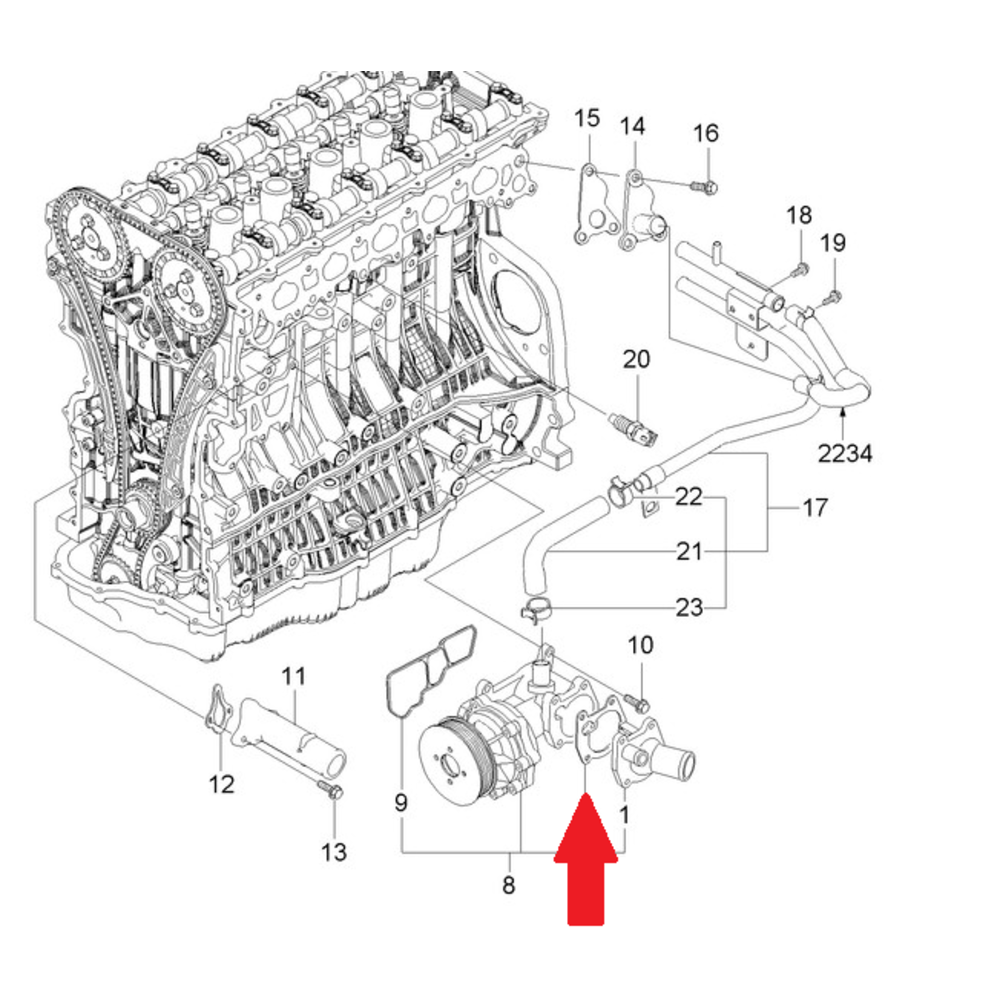 15
14
16
18
19
20
2234
22
17
21
23
10
11
12
13
9
8
1