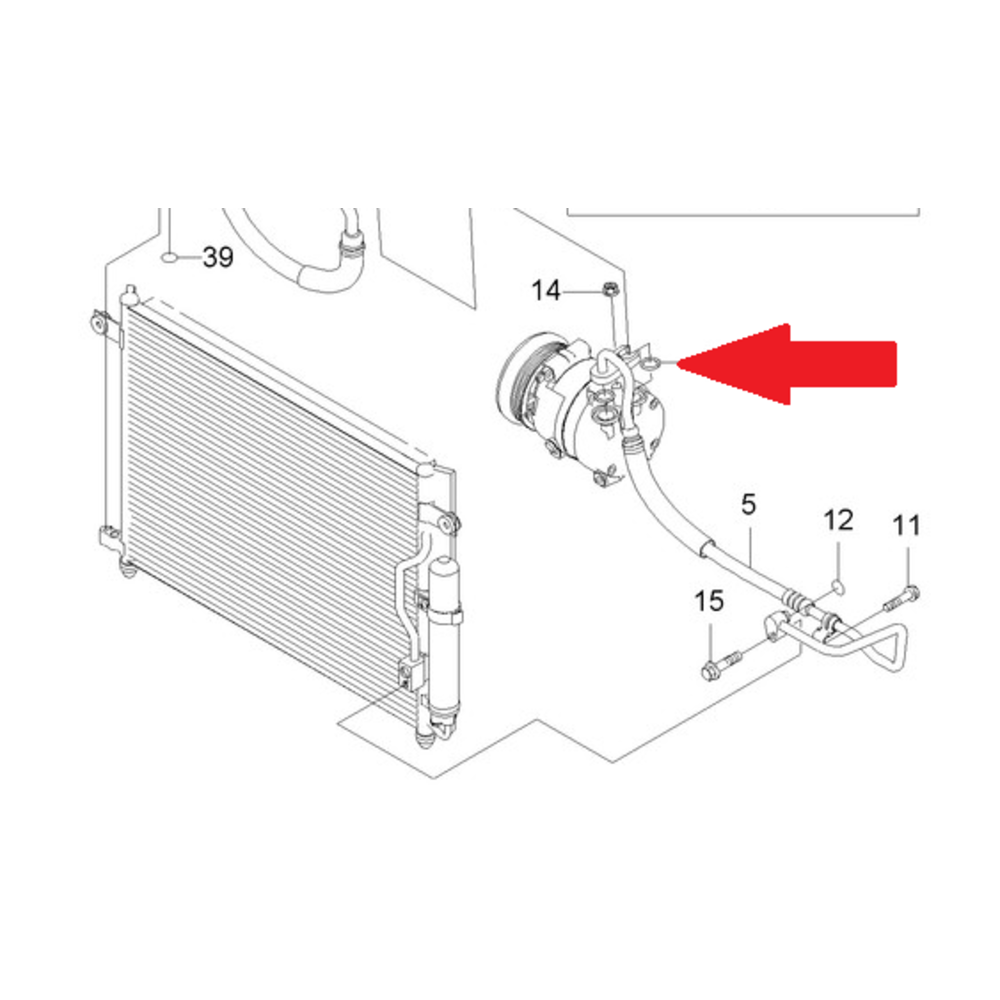 39
14
5
12
11
15