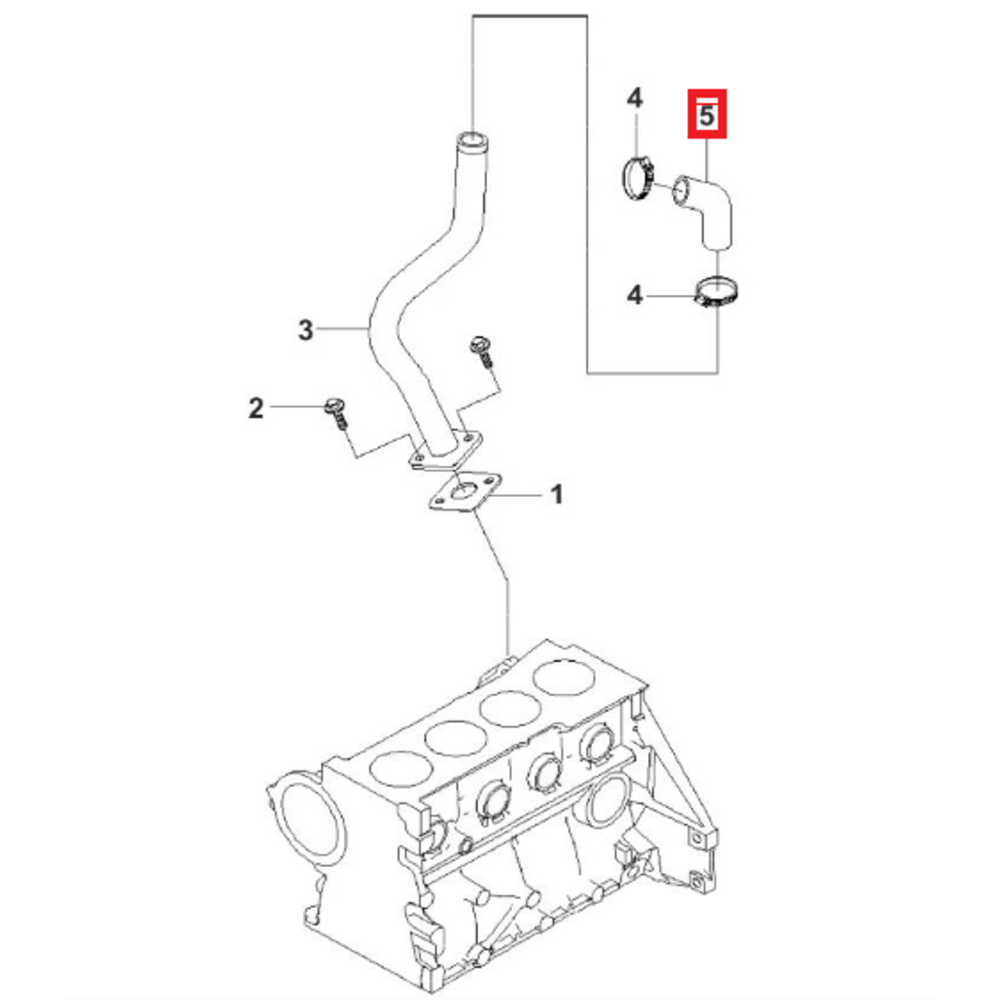 4
5
4
3
2
1