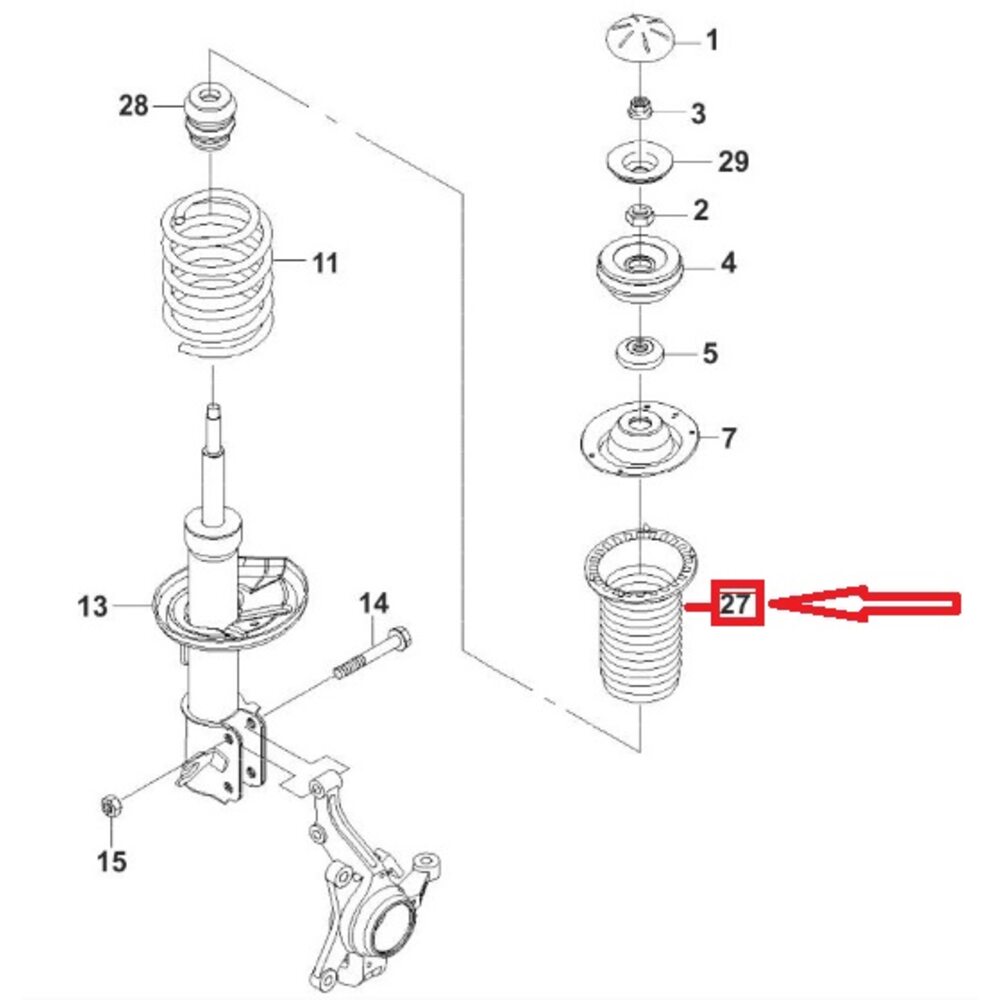 28
11
13
14
15
1
3
29
2
4
5
7
27