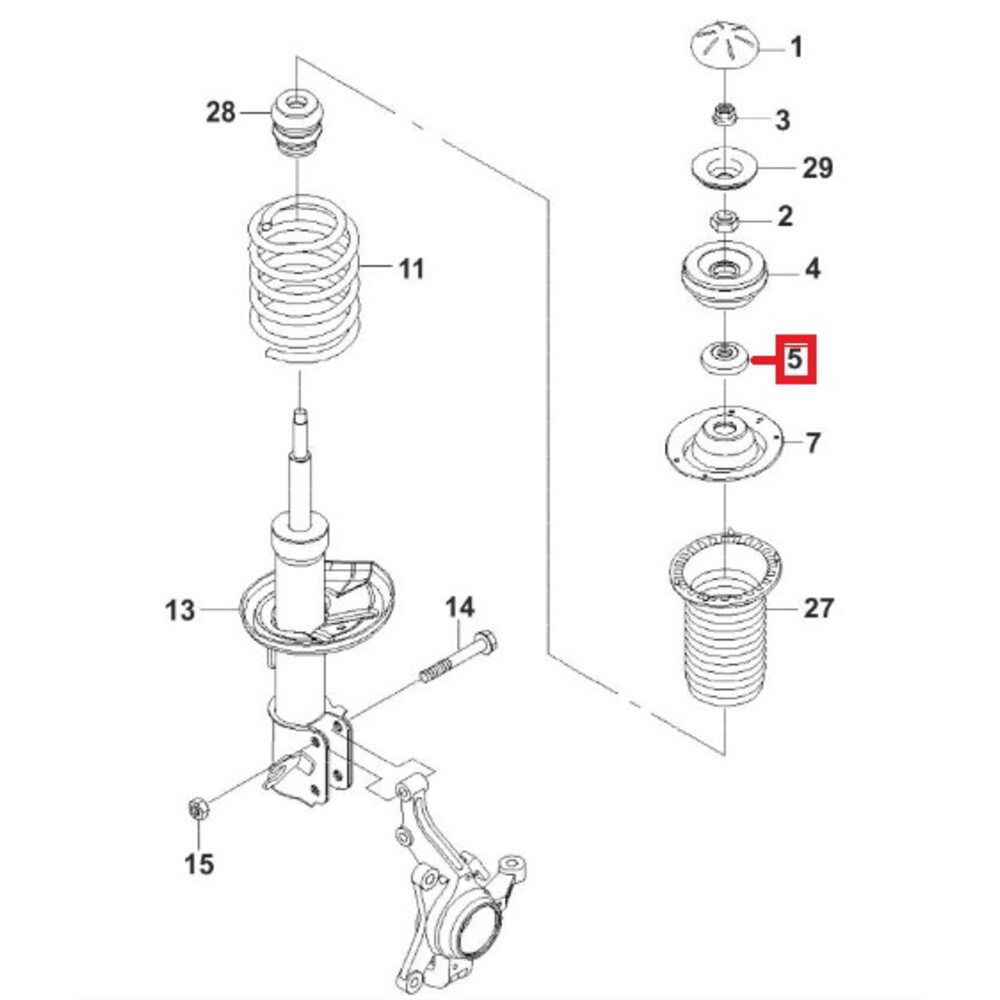 28
11
13
14
15
1
3
29
2
4
5
7
27