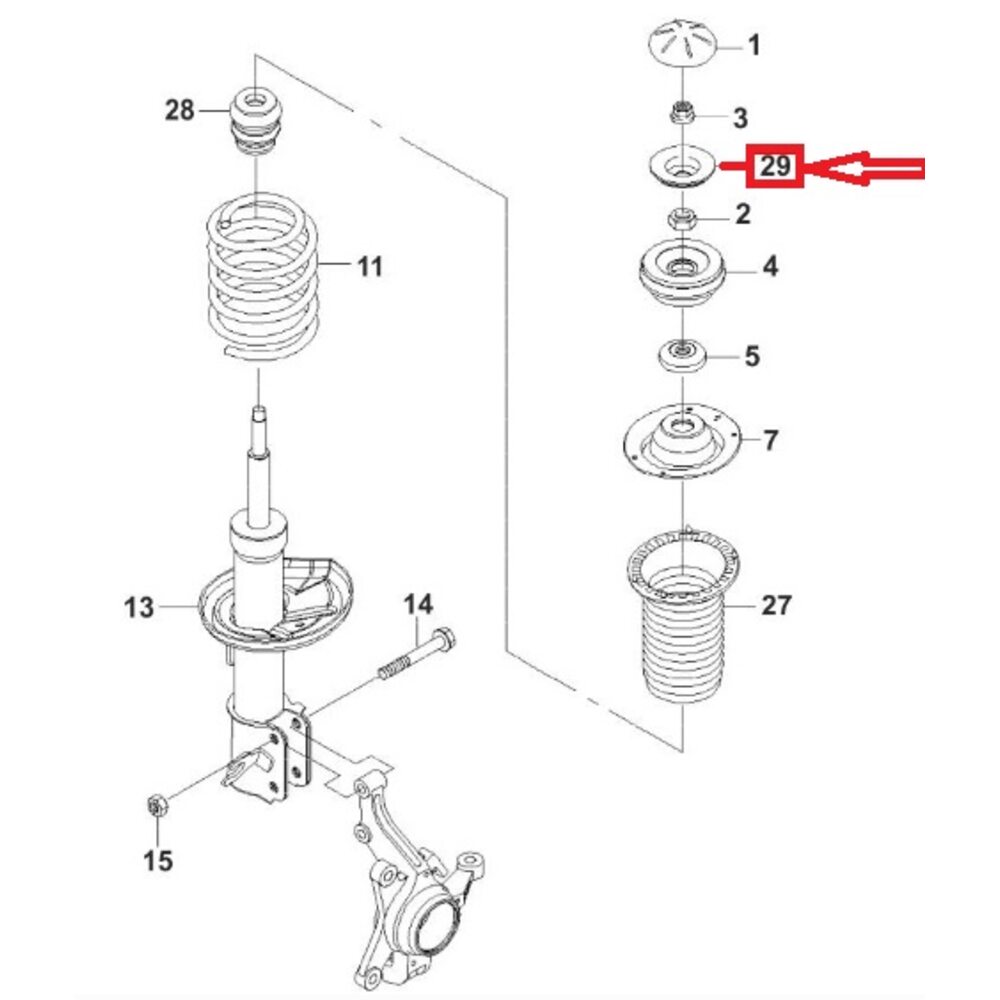 28
11
13
14
15
1
3
29
2
4
5
7
27