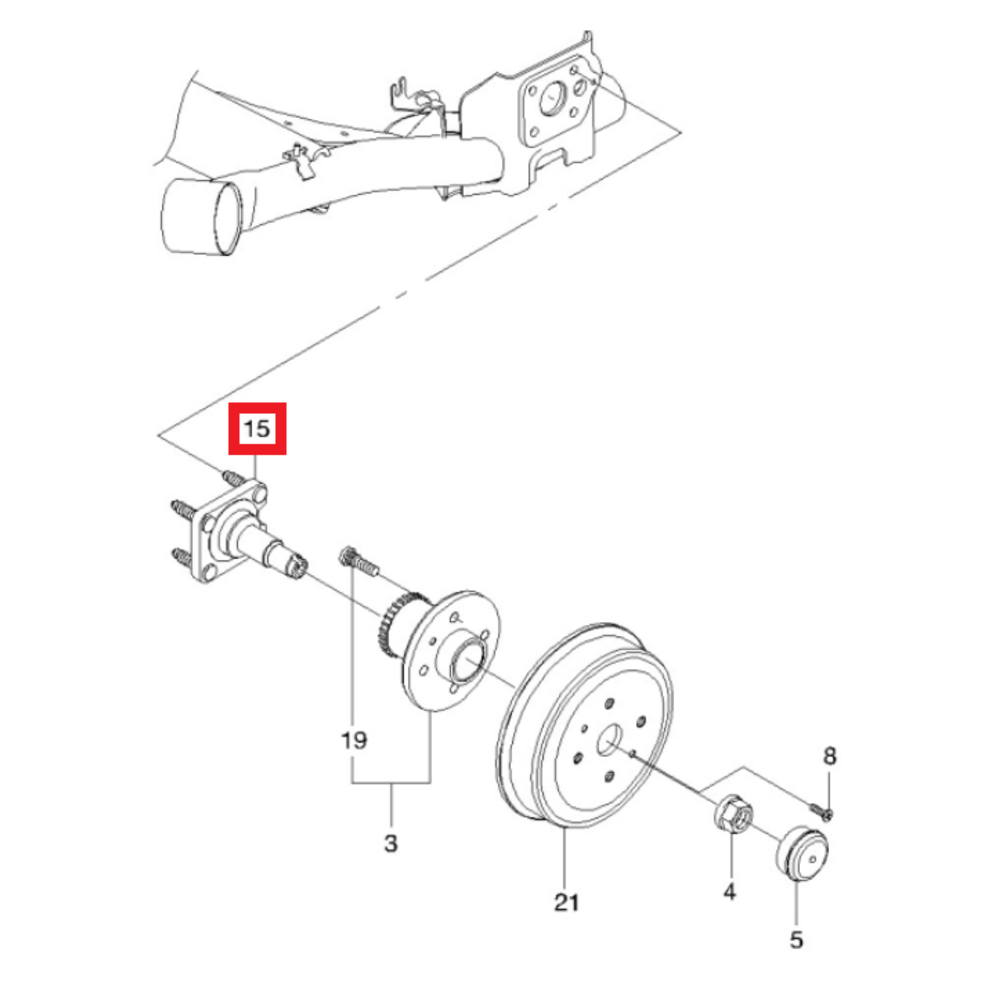 15
19
3
21
8
4
5