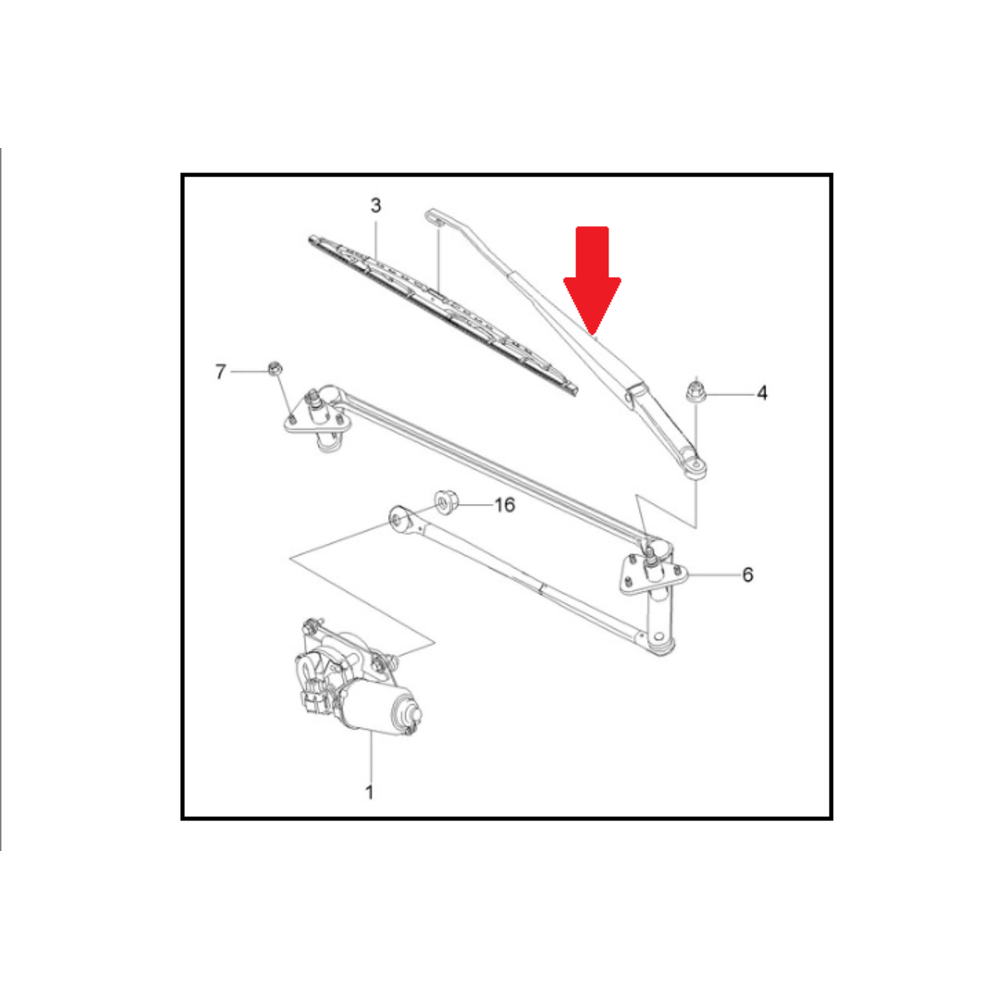 3
7
4
16
6
1