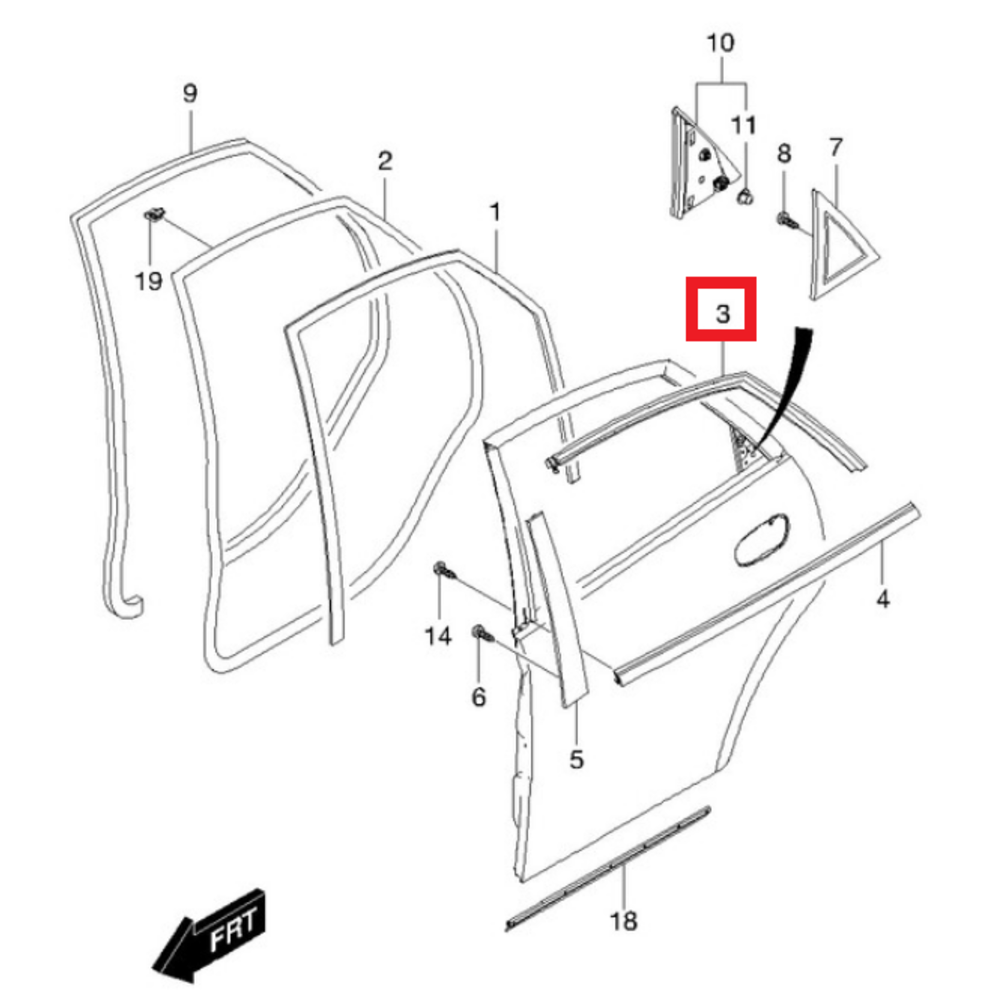 10
9
11
2
8
7
1
19
3
4
14
6
5
18
FRT