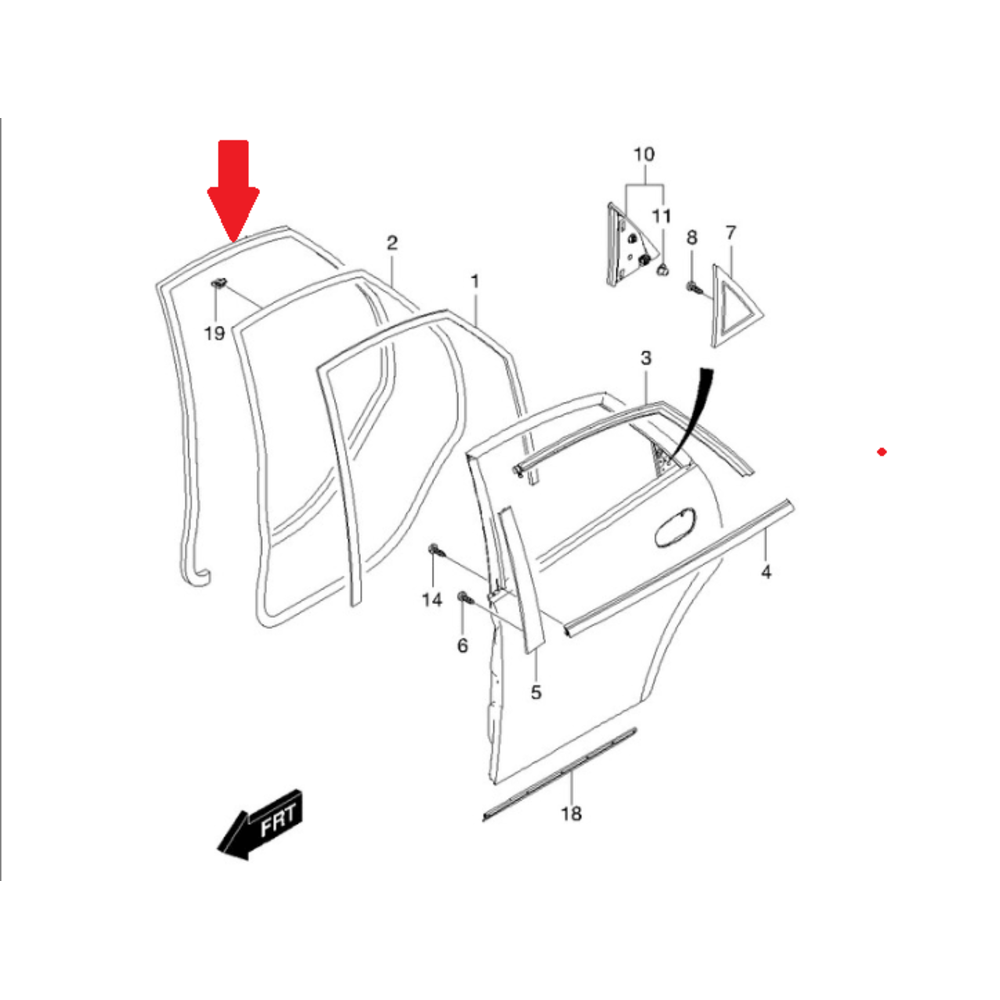 10
11
8
7
2
1
19
3
4
14
6
5
18
FRT