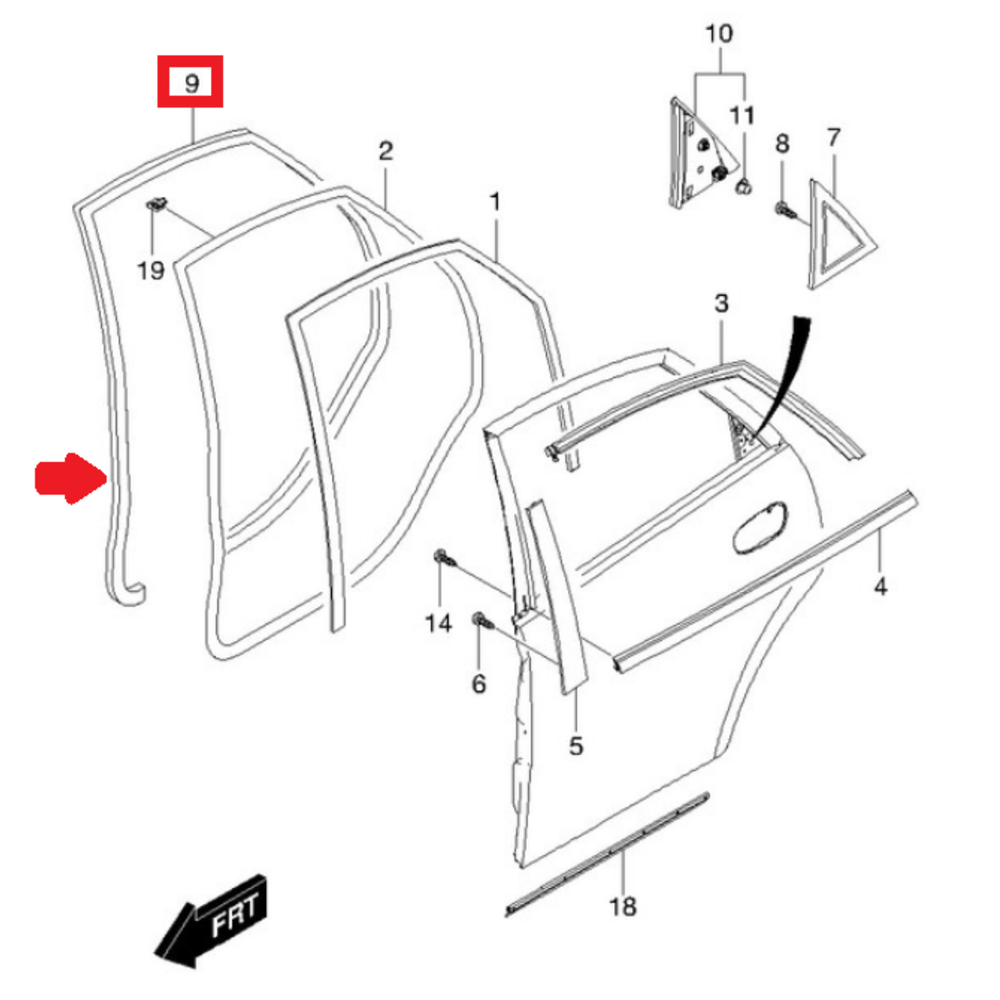 9
10
11
8
7
2
1
19
3
4
14
6
5
18
FRT