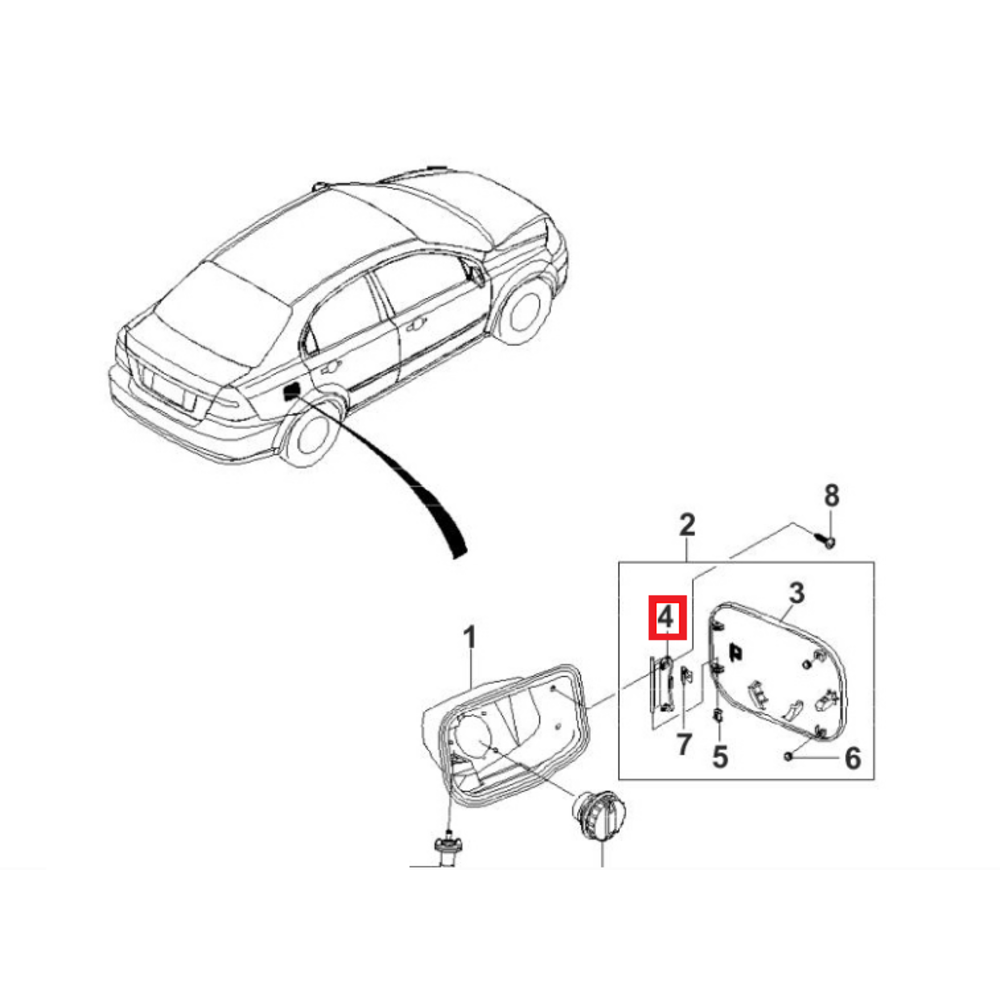 8
2
3
4
1
7
5
6