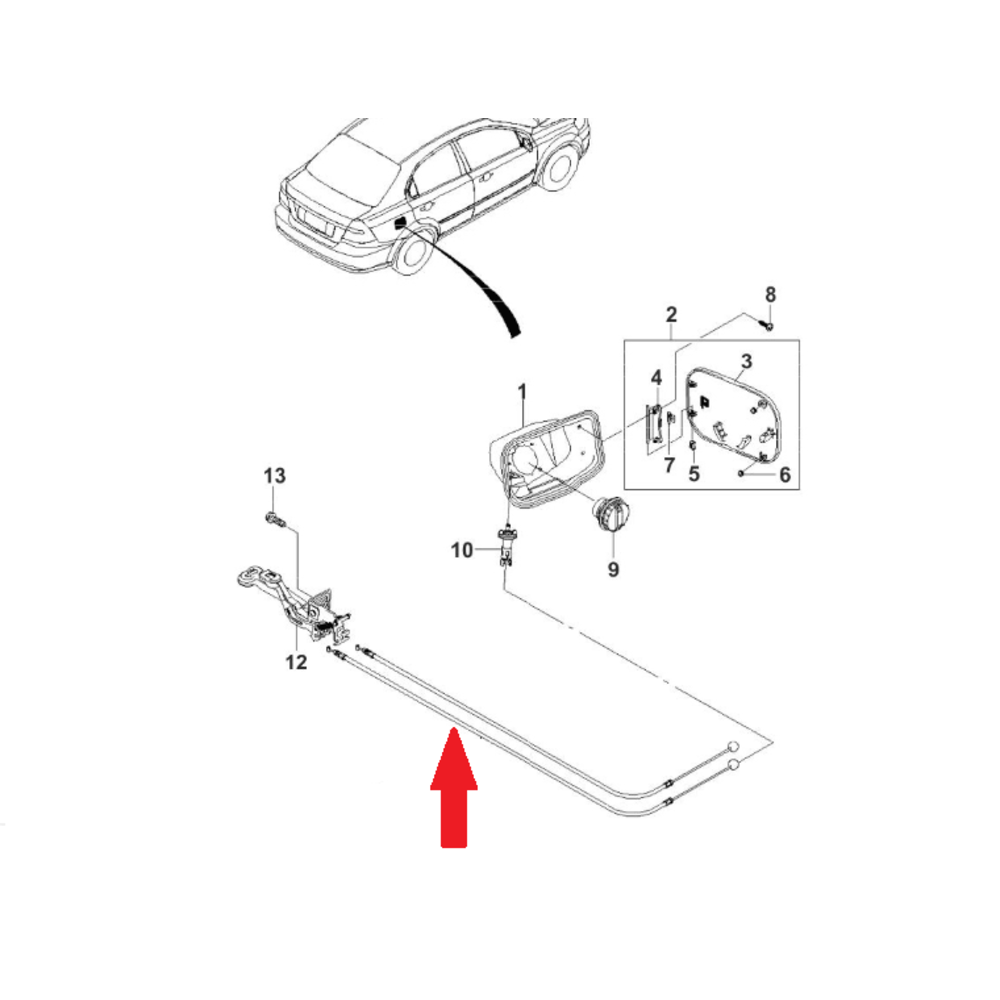 8
2
3
4
1
7
5
6
13
10
9
12